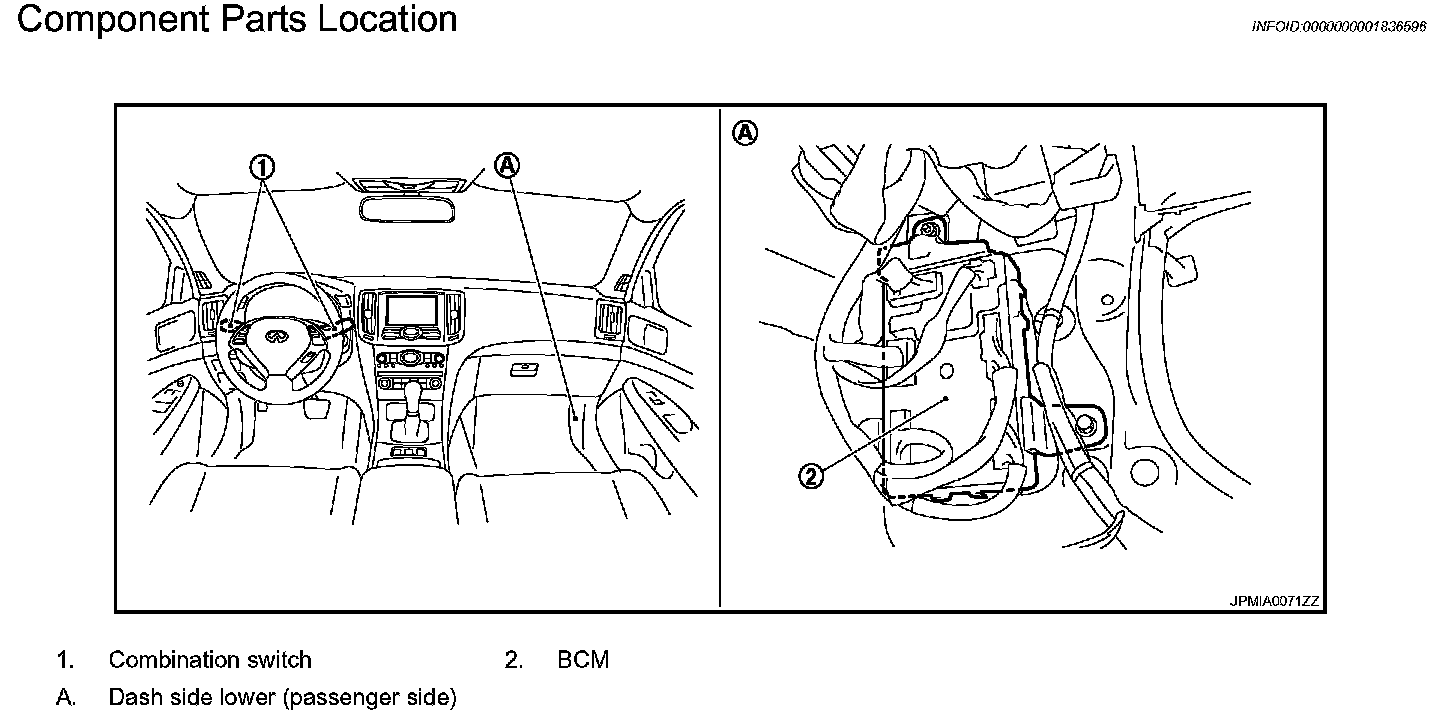 Component Parts Location

INFOID:0000000001836596

1

A

A

2

JPMIA0071ZZ

1. Combination switch

2. BCM

A. Dash side lower (passenger side)