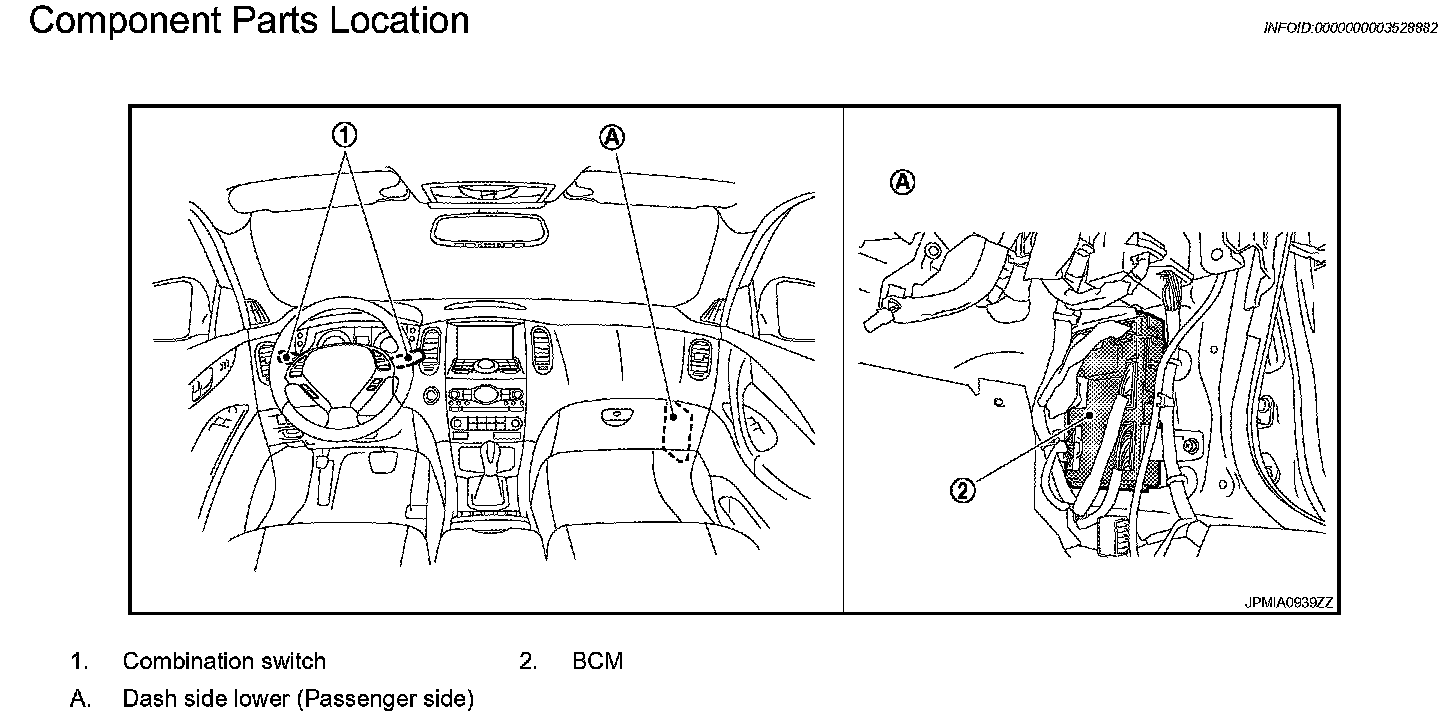 Component Parts Location

INFOID:0000000003528882

1

A

A

2

JPMIA0939ZZ

1. Combination switch
2. BCM
A. Dash side lower (Passenger side)