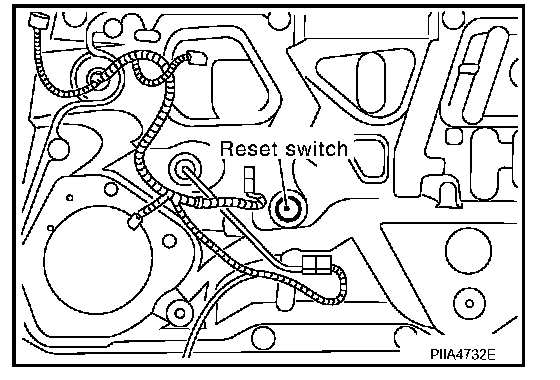 Reset switch

PIIA4732E