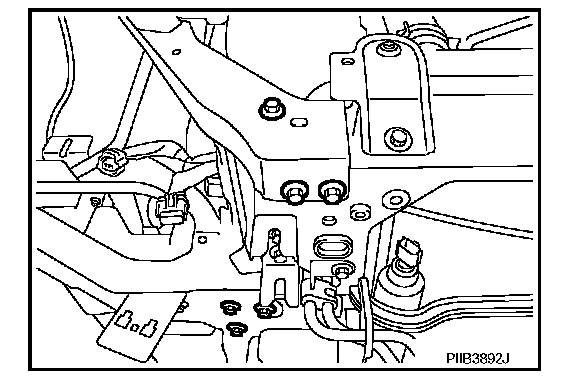 PIIB3892J