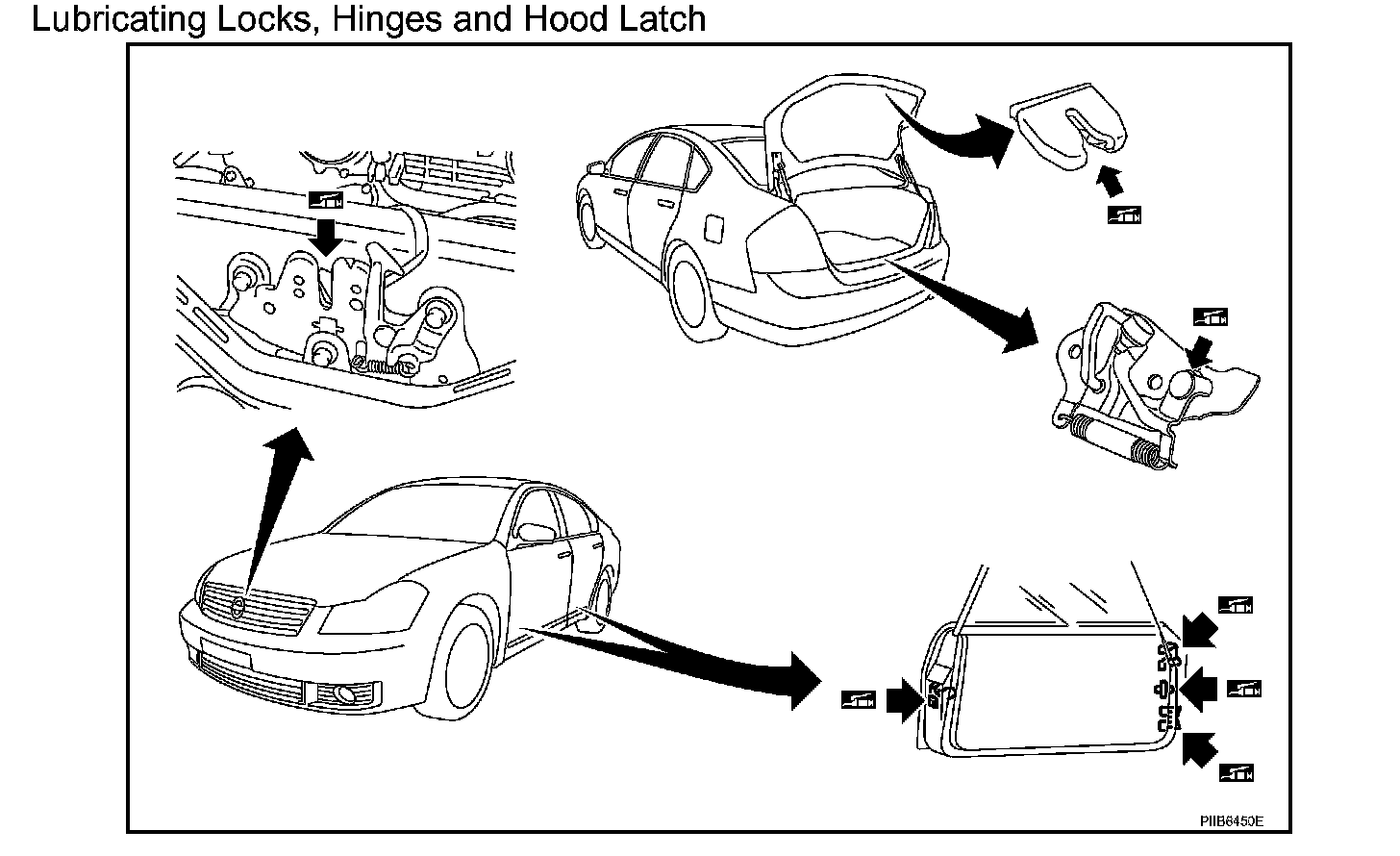 Lubricating Locks, Hinges and Hood Latch

PIIB6450E