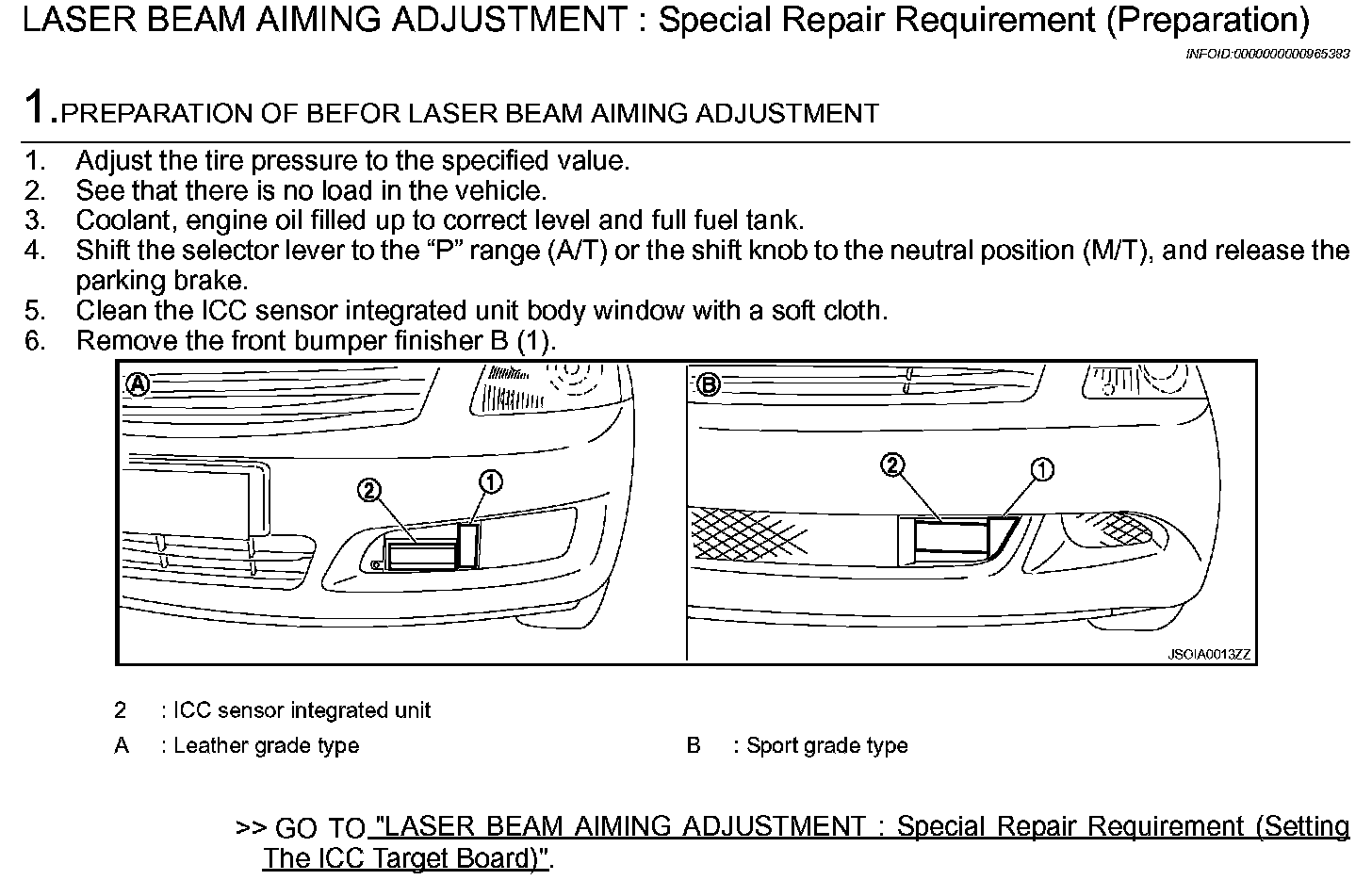 LASER BEAM AIMING ADJUSTMENT : Special Repair Requirement (Preparation)

INFOID:0000000000965383

1.PREPARATION OF BEFOR LASER BEAM AIMING ADJUSTMENT

1. Adjust the tire pressure to the specified value.
2. See that there is no load in the vehicle.
3. Coolant, engine oil filled up to correct level and full fuel tank.
4. Shift the selector lever to the “P” range (A/T) or the shift knob to the neutral position (M/T), and release the parking brake.
5. Clean the ICC sensor integrated unit body window with a soft cloth.
6. Remove the front bumper finisher B (1).

A
2
1
B
2
1
JSOIA0013ZZ

2 : ICC sensor integrated unit
A : Leather grade type
B : Sport grade type

>> GO TO "LASER BEAM AIMING ADJUSTMENT : Special Repair Requirement (Setting The ICC Target Board)".