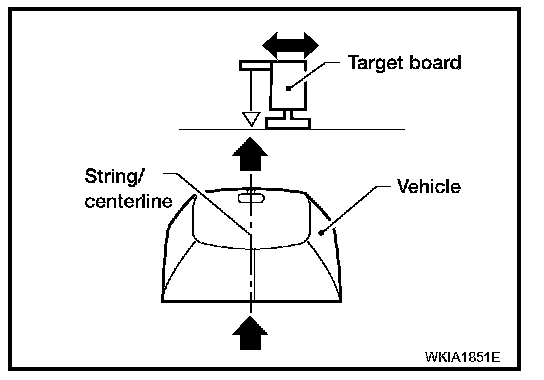 Target board

String/
centerline

Vehicle

WKIA1851E