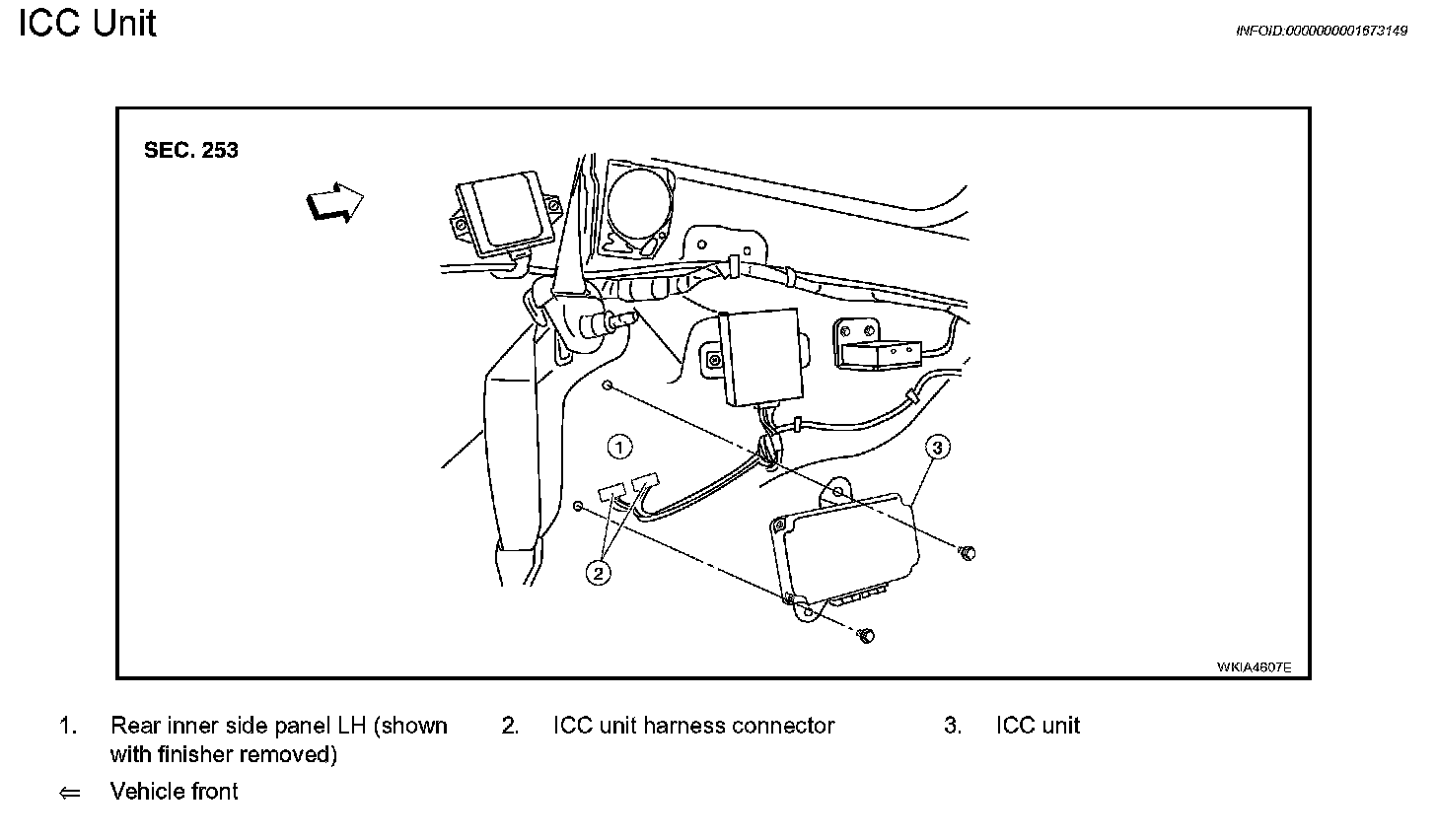 ICC Unit

INFOID:0000000001673149

SEC. 253

1

2

3

WKIA4607E

1. Rear inner side panel LH (shown with finisher removed)

2. ICC unit harness connector

3. ICC unit

⇐ Vehicle front