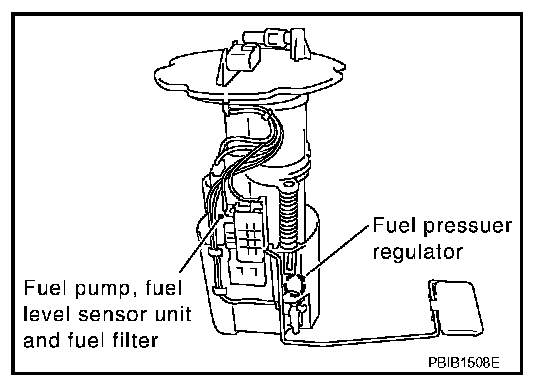 Fuel pressuer regulator

Fuel pump, fuel level sensor unit and fuel filter

PBIB1508E