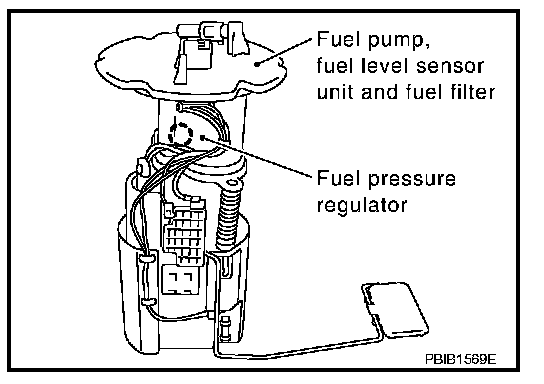 Fuel pump, fuel level sensor unit and fuel filter

Fuel pressure regulator

PBIB1569E