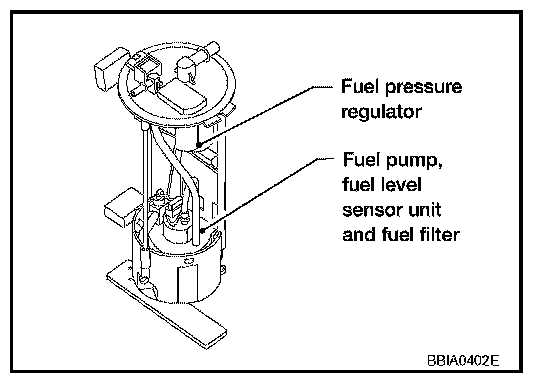 Fuel pressure regulator

Fuel pump, fuel level sensor unit and fuel filter

BBIA0402E