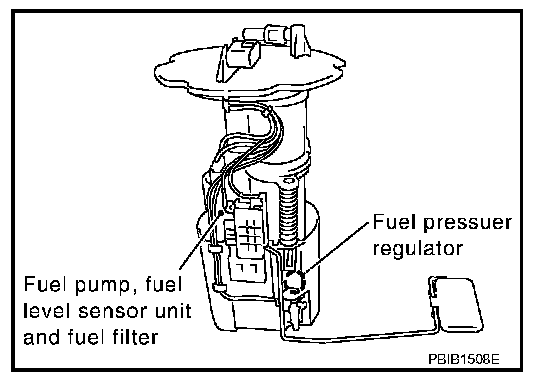 Fuel pressuer regulator

Fuel pump, fuel level sensor unit and fuel filter

PBIB1508E