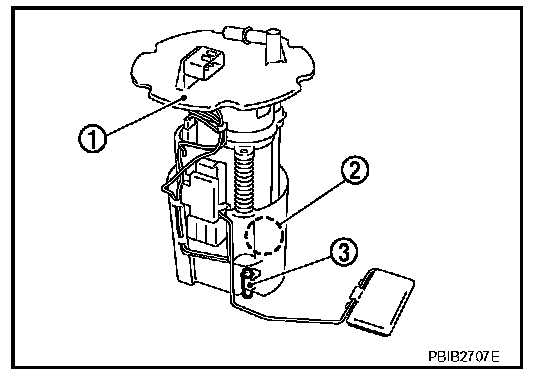 1

2

3

PBIB2707E