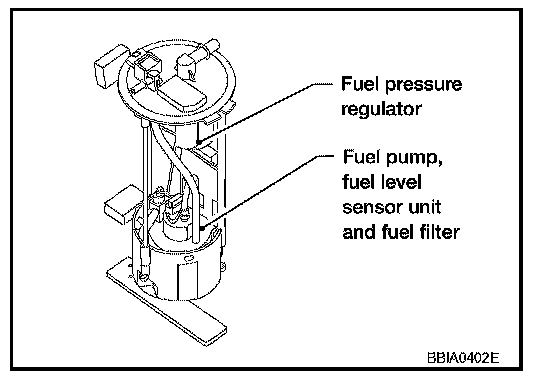 Fuel pressure regulator

Fuel pump, fuel level sensor unit and fuel filter

BBIA0402E