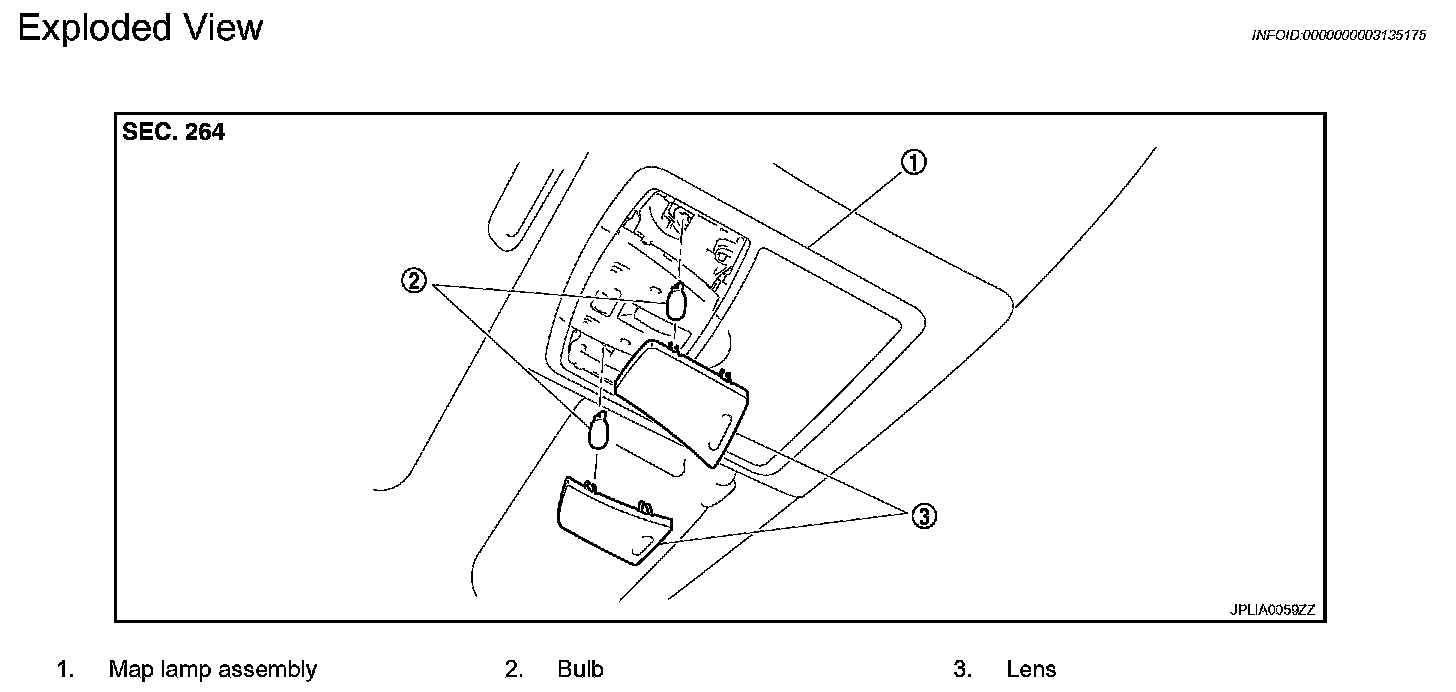 Exploded View

INFOID:0000000003135175

SEC. 264

①

②

③

JPLIA0059ZZ

1. Map lamp assembly
2. Bulb
3. Lens