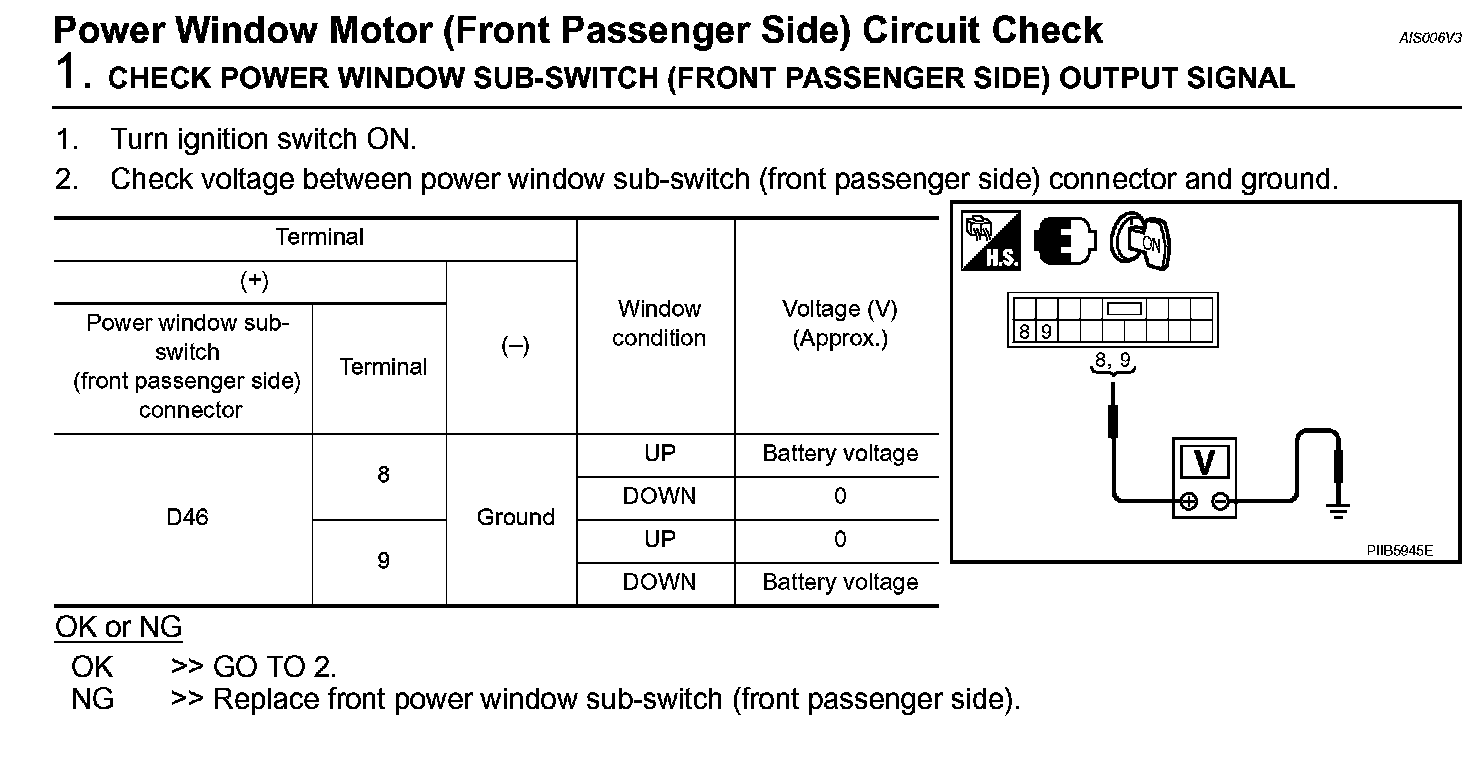 Power Window Motor (Front Passenger Side) Circuit Check
AIS006V3

1. CHECK POWER WINDOW SUB-SWITCH (FRONT PASSENGER SIDE) OUTPUT SIGNAL

1. Turn ignition switch ON.
2. Check voltage between power window sub-switch (front passenger side) connector and ground.

| Terminal | | | Window condition | Voltage (V) (Approx.) |
|---|---|---|---|---|
| (+) | | (–) | | |
| Power window sub-switch (front passenger side) connector | Terminal | | | |
| D46 | 8 | Ground | UP | Battery voltage |
| | | | DOWN | 0 |
| | 9 | | UP | 0 |
| | | | DOWN | Battery voltage |

H.S.
ON
8 9
8, 9
V
PIIB5945E

OK or NG
OK >> GO TO 2.
NG >> Replace front power window sub-switch (front passenger side).