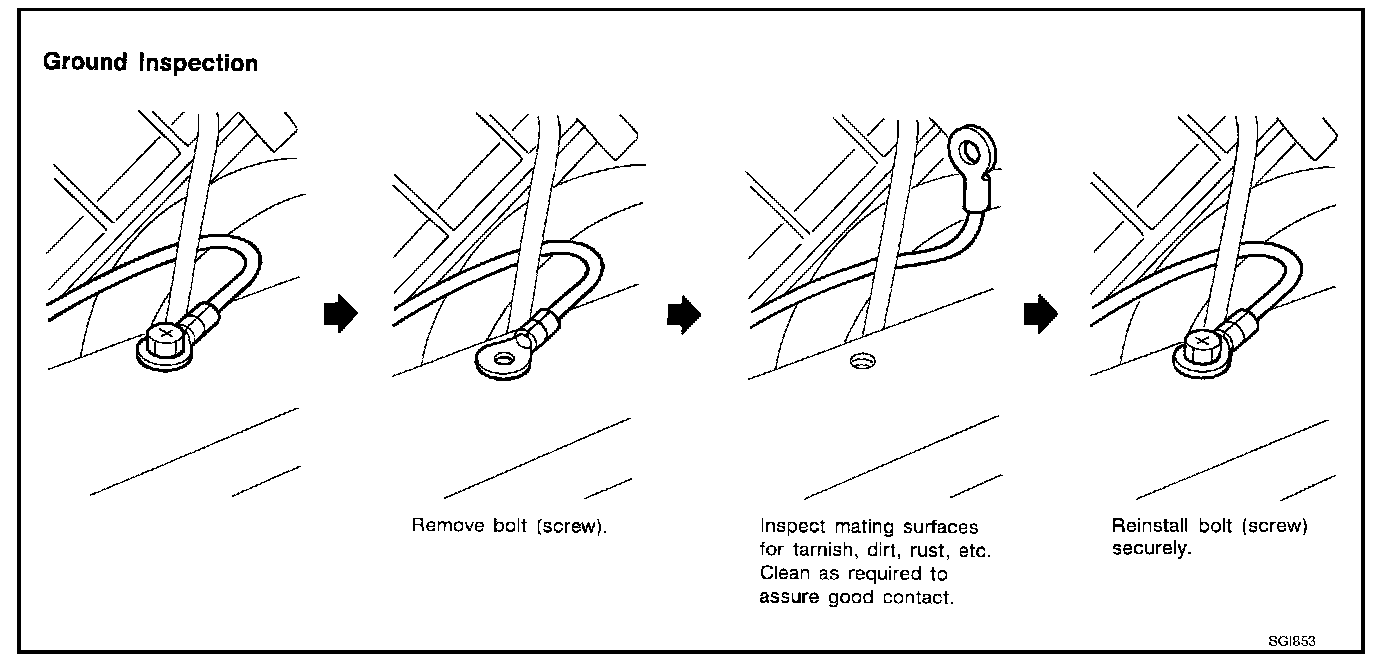 Ground Inspection

Remove bolt (screw).

Inspect mating surfaces for tarnish, dirt, rust, etc. Clean as required to assure good contact.

Reinstall bolt (screw) securely.

SGI853