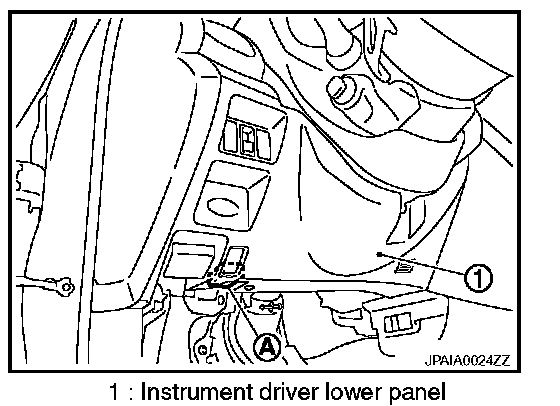 1

A

JPAIA0024ZZ

1 : Instrument driver lower panel