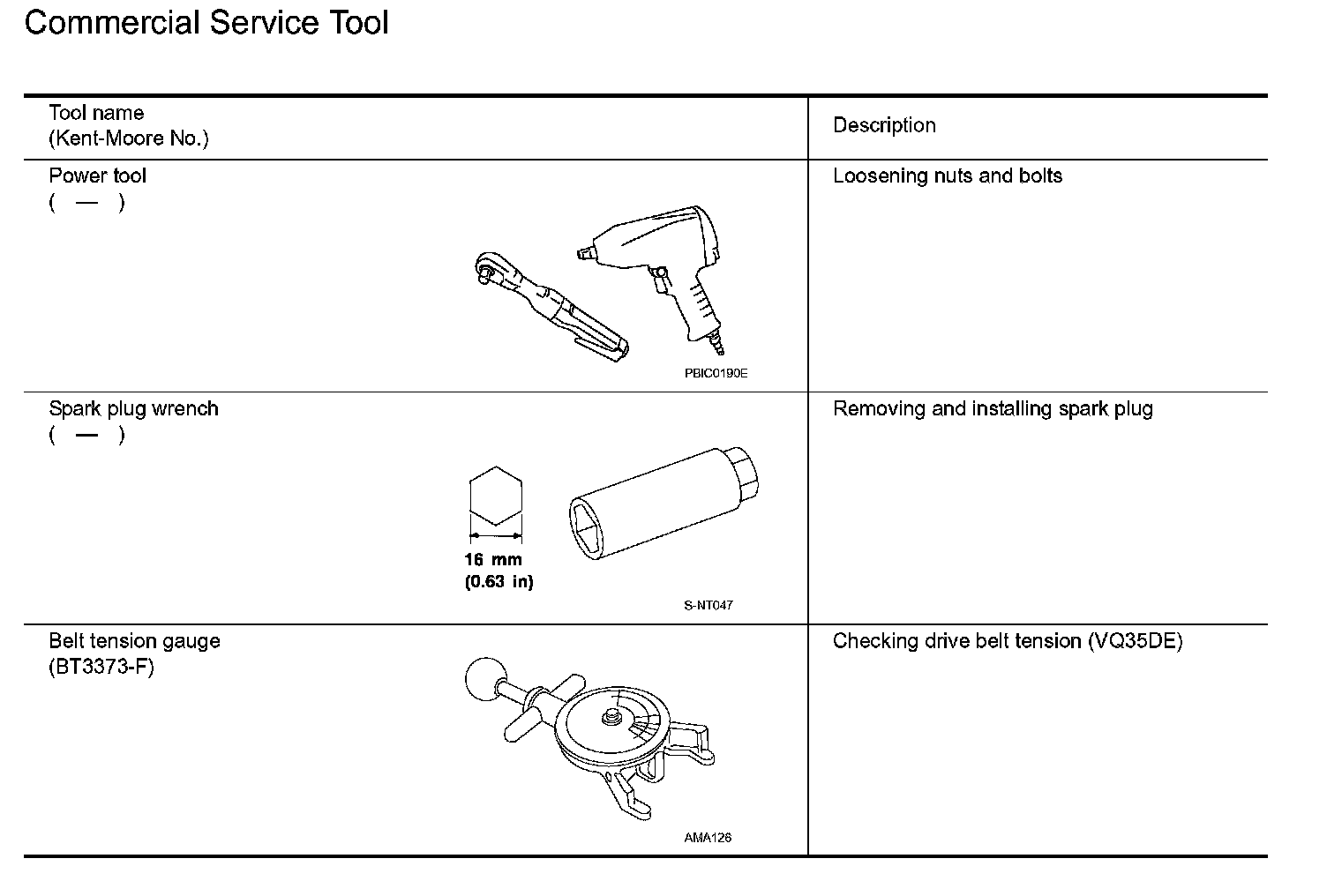 Commercial Service Tool

| Tool name (Kent-Moore No.) | Description |
|---|---|
| Power tool ( — ) PBIC0190E | Loosening nuts and bolts |
| Spark plug wrench ( — ) 16 mm (0.63 in) S-NT047 | Removing and installing spark plug |
| Belt tension gauge (BT3373-F) AMA126 | Checking drive belt tension (VQ35DE) |