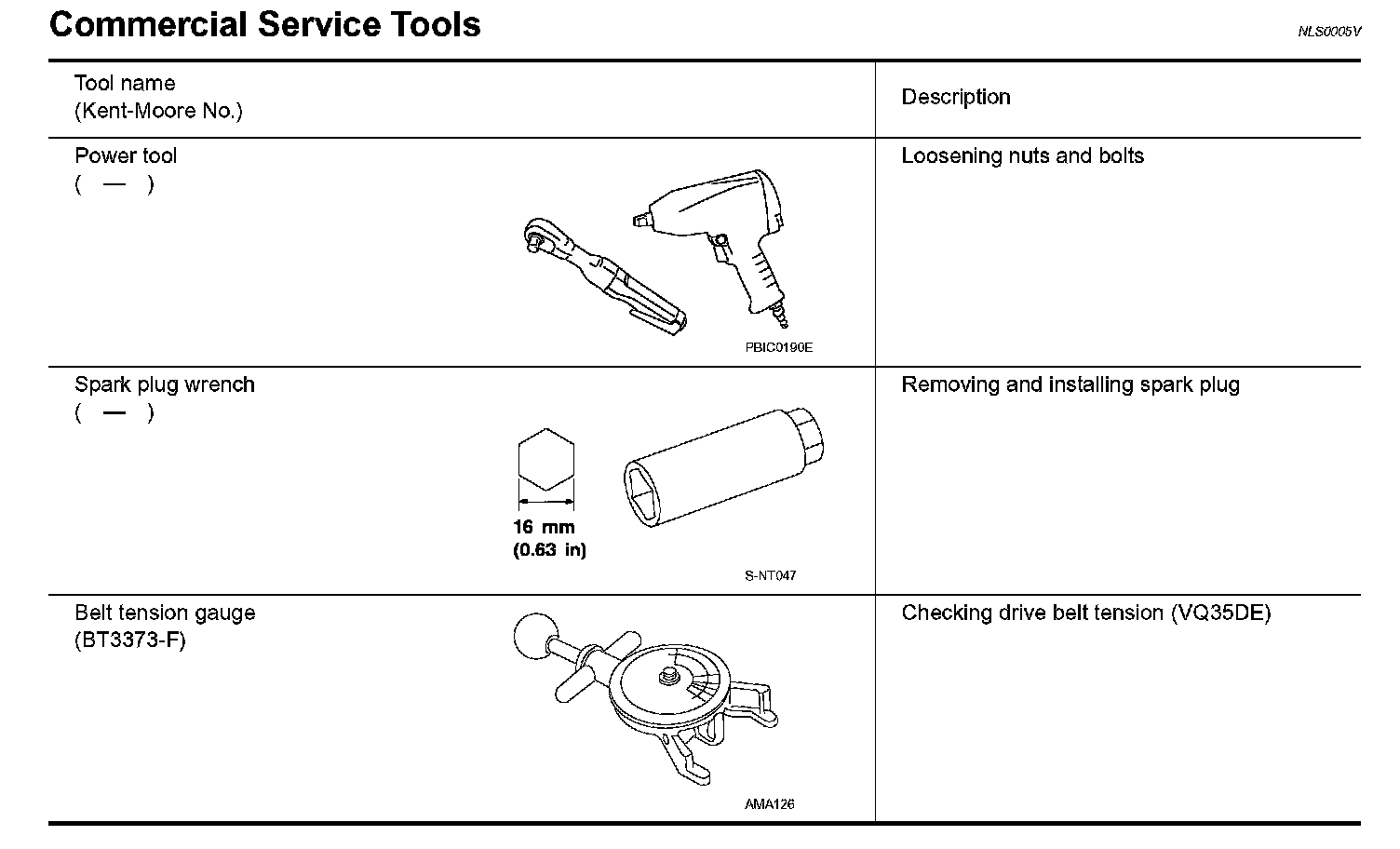 Commercial Service Tools

NLS0005V

| Tool name (Kent-Moore No.) | Description |
|---|---|
| Power tool ( — ) PBIC0190E | Loosening nuts and bolts |
| Spark plug wrench ( — ) 16 mm (0.63 in) S-NT047 | Removing and installing spark plug |
| Belt tension gauge (BT3373-F) AMA126 | Checking drive belt tension (VQ35DE) |