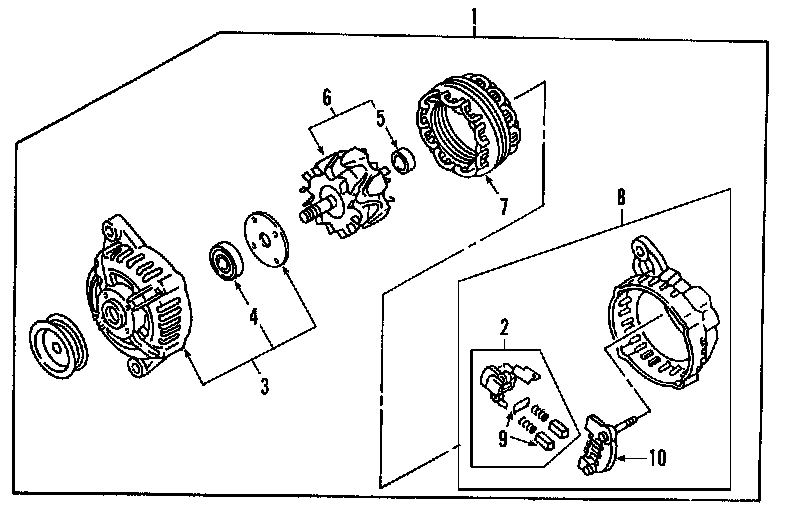 1
6
5
7
8
4
3
2
9
10