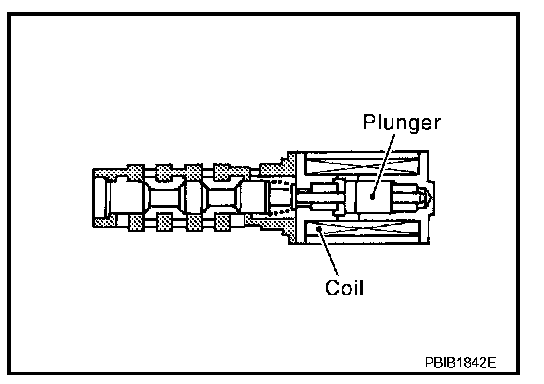 Plunger

Coil

PBIB1842E