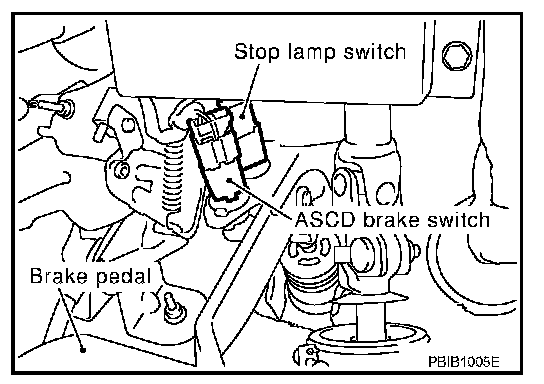 Stop lamp switch

ASCD brake switch

Brake pedal

PBIB1005E