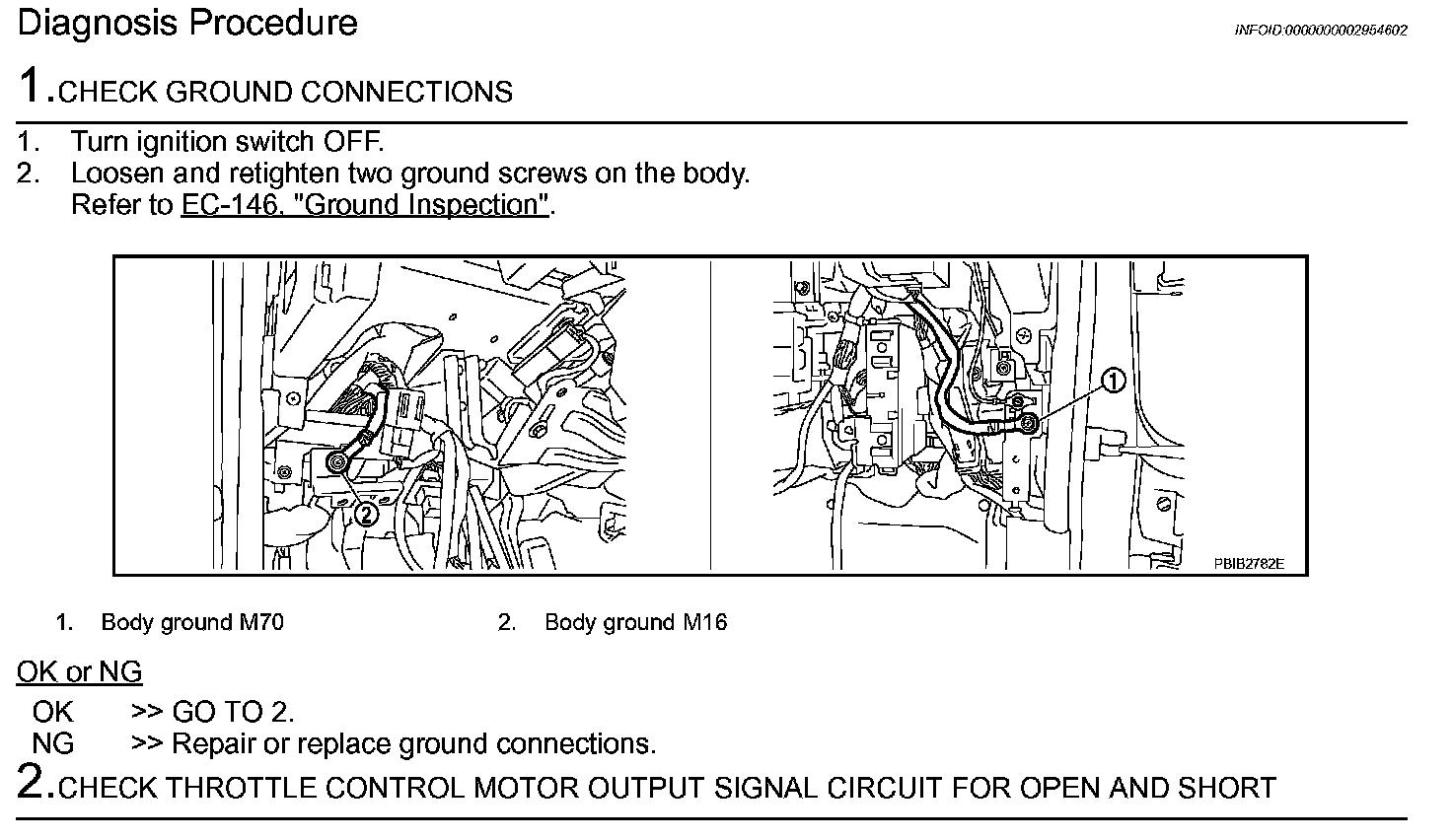 Diagnosis Procedure

INFOID:0000000002954602

1.CHECK GROUND CONNECTIONS

1. Turn ignition switch OFF.
2. Loosen and retighten two ground screws on the body. Refer to EC-146, "Ground Inspection".

2

1

PBIB2782E

1. Body ground M70
2. Body ground M16

OK or NG

OK >> GO TO 2.
NG >> Repair or replace ground connections.

2.CHECK THROTTLE CONTROL MOTOR OUTPUT SIGNAL CIRCUIT FOR OPEN AND SHORT