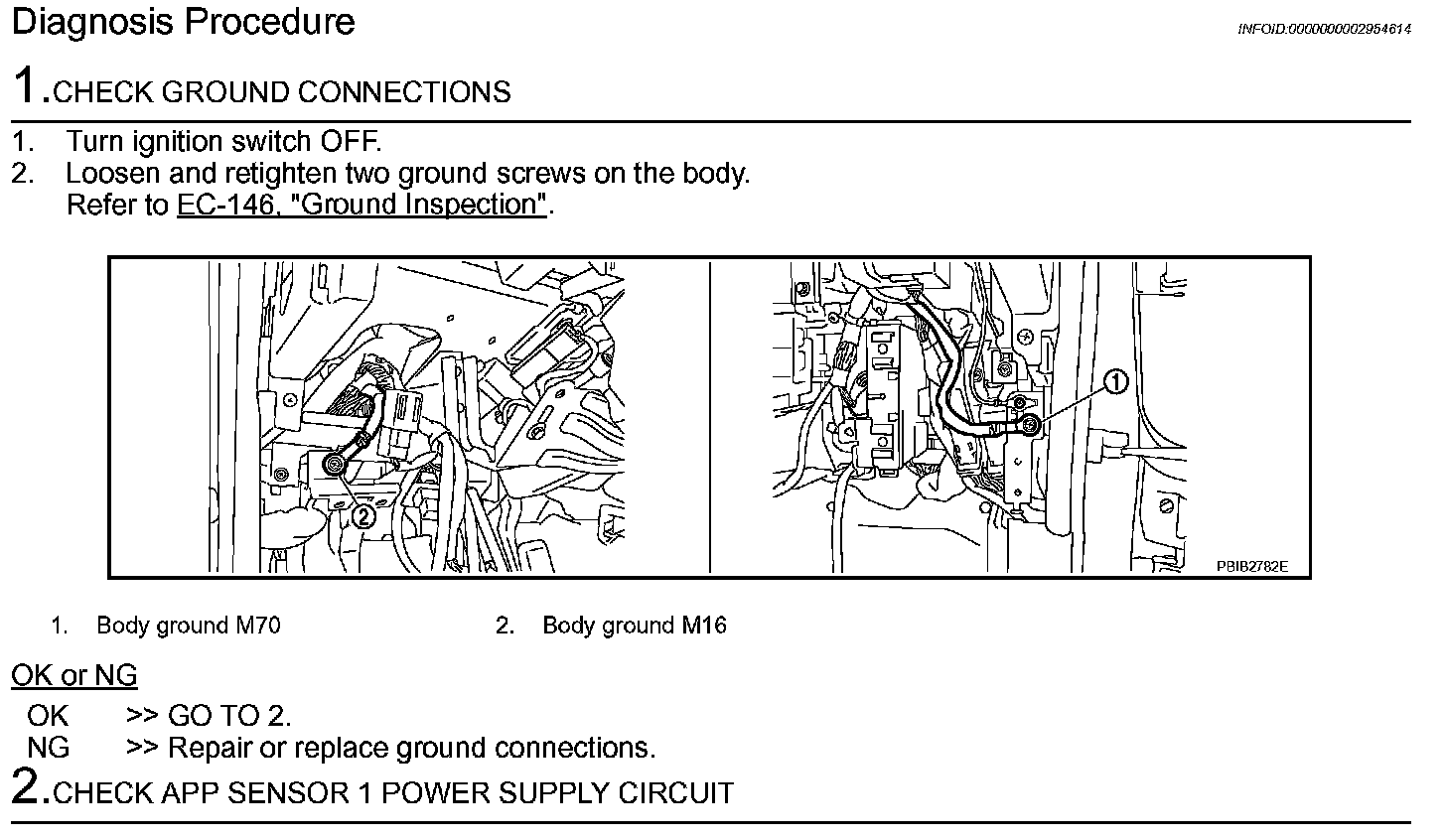 Diagnosis Procedure

INFOID:0000000002954614

1.CHECK GROUND CONNECTIONS

1. Turn ignition switch OFF.
2. Loosen and retighten two ground screws on the body. Refer to EC-146, "Ground Inspection".

②

①

PBIB2782E

1. Body ground M70
2. Body ground M16

OK or NG

OK >> GO TO 2.
NG >> Repair or replace ground connections.

2.CHECK APP SENSOR 1 POWER SUPPLY CIRCUIT