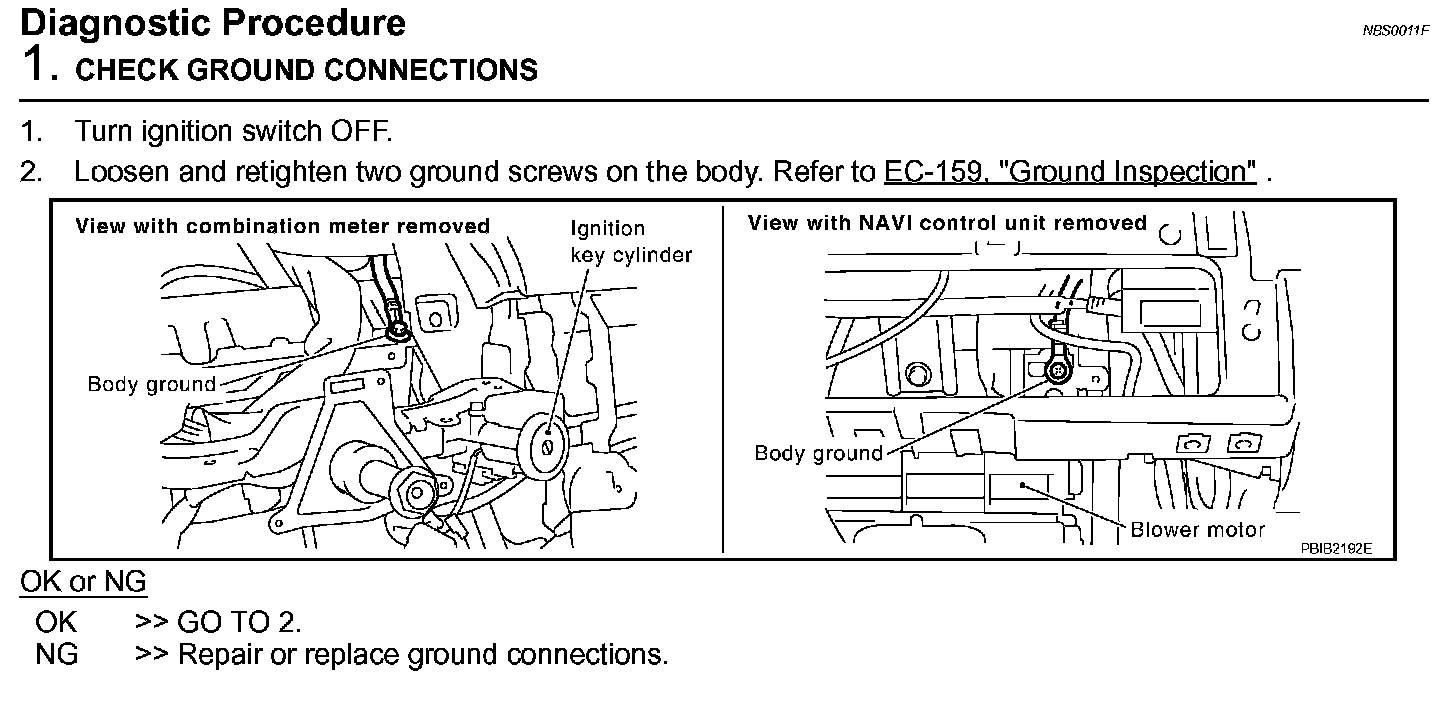 Diagnostic Procedure

NBS0011F

1. CHECK GROUND CONNECTIONS

1. Turn ignition switch OFF.
2. Loosen and retighten two ground screws on the body. Refer to EC-159, "Ground Inspection" .

View with combination meter removed

Ignition key cylinder

Body ground

View with NAVI control unit removed

Body ground

Blower motor

PBIB2192E

OK or NG

OK >> GO TO 2.
NG >> Repair or replace ground connections.