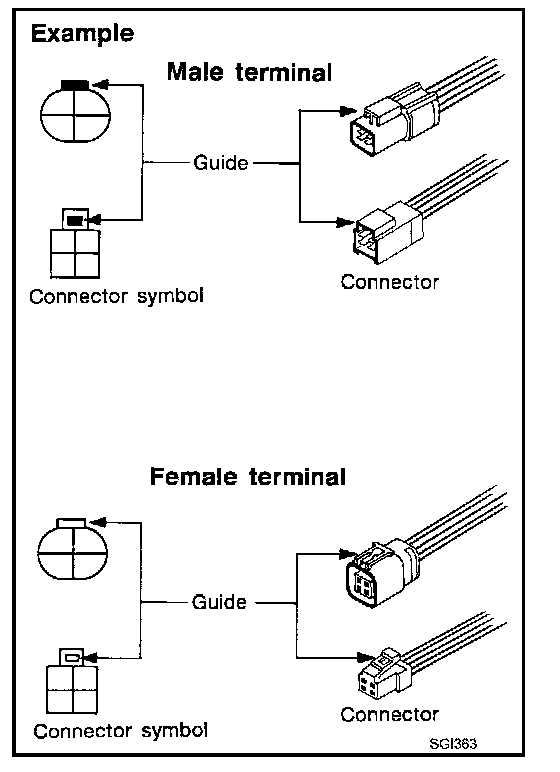 Example

Male terminal

Guide

Connector symbol

Connector

Female terminal

Guide

Connector symbol

Connector

SGI363