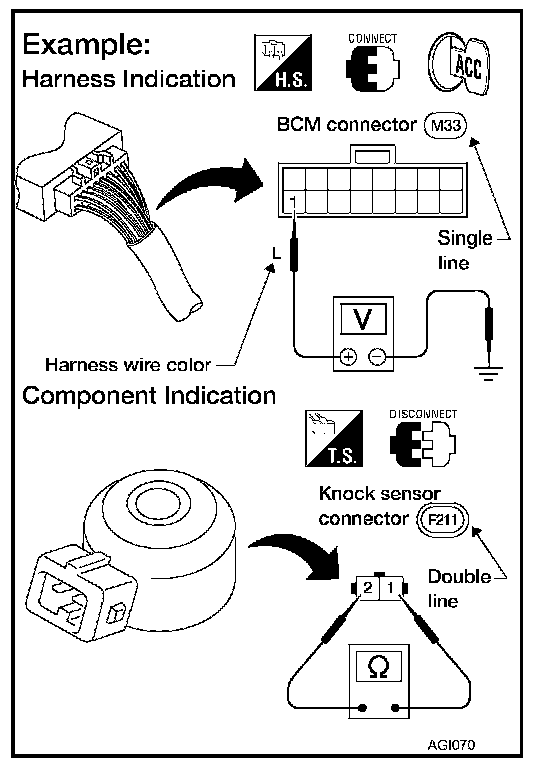 Example:
Harness Indication

H.S.

CONNECT

ACC

BCM connector M33

1

Single line

L

V

⊕ ⊖

Harness wire color

Component Indication

T.S.

DISCONNECT

Knock sensor connector F211

2 1

Double line

Ω

AGI070