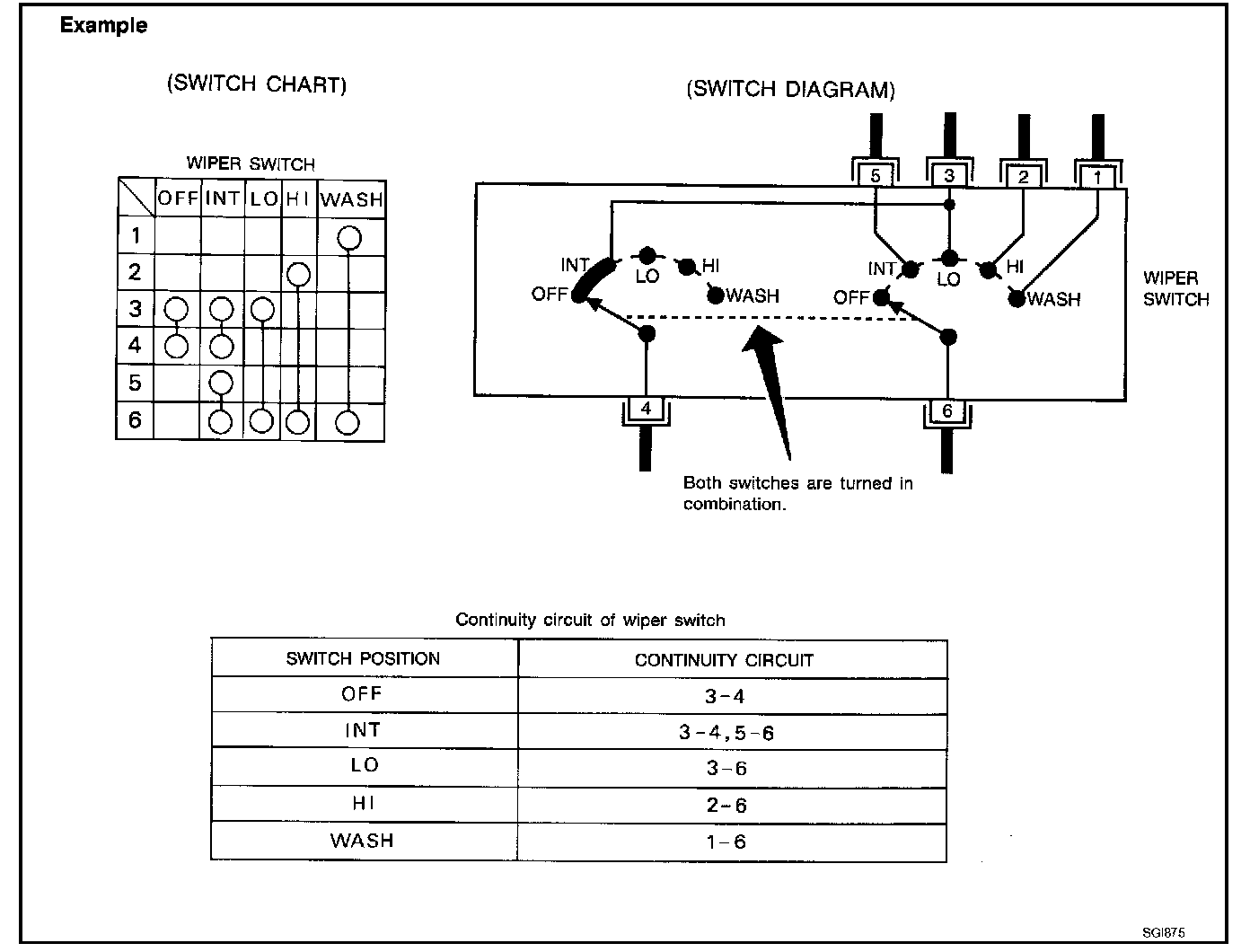 Example

(SWITCH CHART)

WIPER SWITCH

| | OFF | INT | LO | HI | WASH |
|---|---|---|---|---|---|
| 1 | | | | | ○ |
| 2 | | | | ○ | |
| 3 | ○ | ○ | ○ | | |
| 4 | ○ | ○ | | | |
| 5 | | ○ | | | |
| 6 | | ○ | ○ | ○ | ○ |

(SWITCH DIAGRAM)

5 3 2 1

INT LO HI OFF WASH

INT LO HI OFF WASH

WIPER SWITCH

4 6

Both switches are turned in combination.

Continuity circuit of wiper switch

| SWITCH POSITION | CONTINUITY CIRCUIT |
|---|---|
| OFF | 3-4 |
| INT | 3-4, 5-6 |
| LO | 3-6 |
| HI | 2-6 |
| WASH | 1-6 |

SGI875