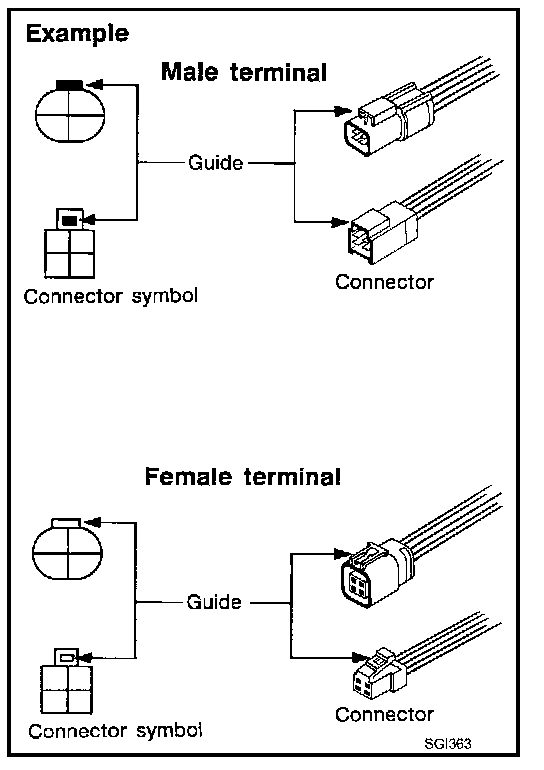 Example

Male terminal

Guide

Connector symbol

Connector

Female terminal

Guide

Connector symbol

Connector

SGI363