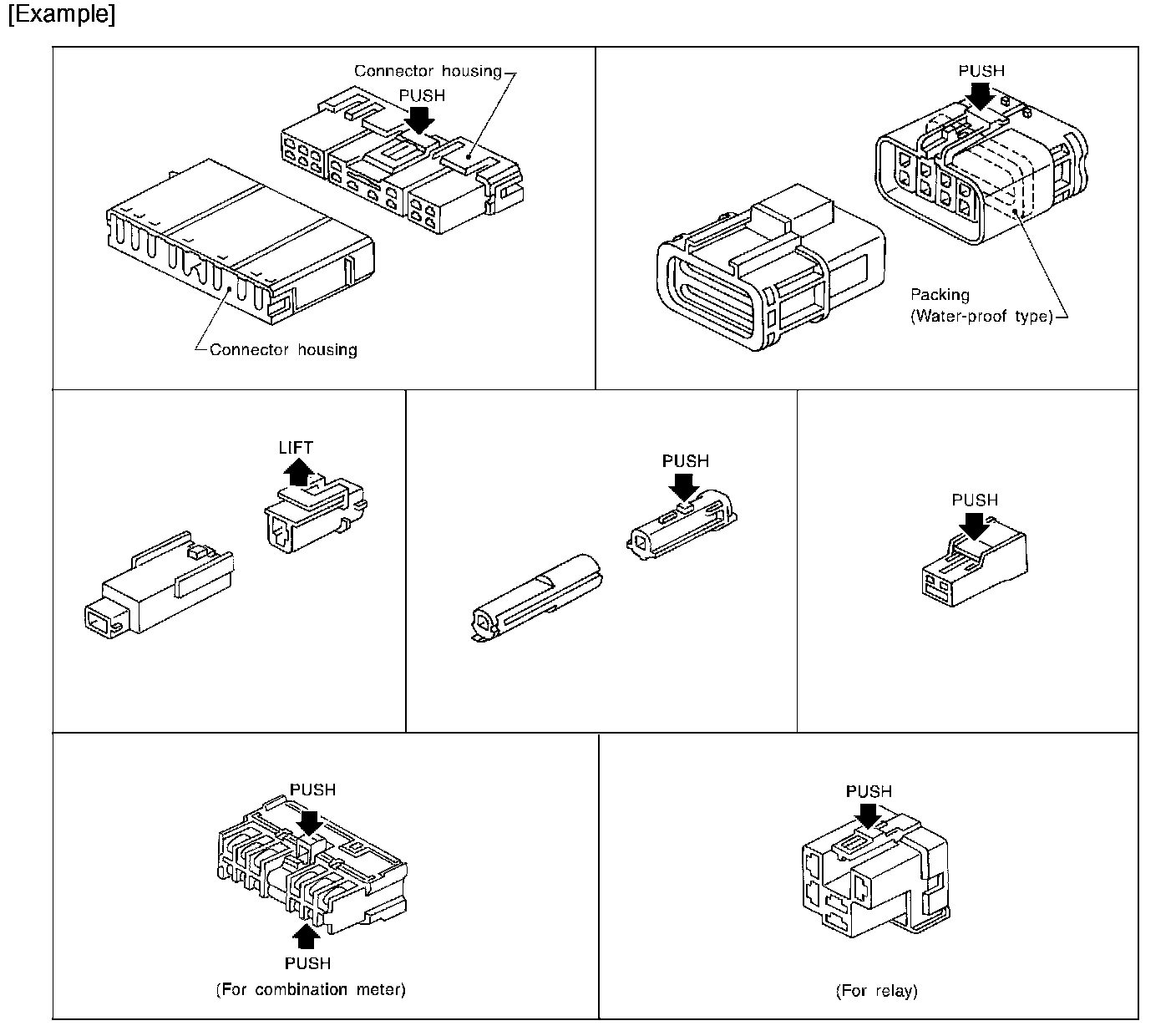 [Example]

Connector housing
PUSH
Connector housing

PUSH
Packing
(Water-proof type)

LIFT

PUSH

PUSH

PUSH
PUSH
(For combination meter)

PUSH
(For relay)