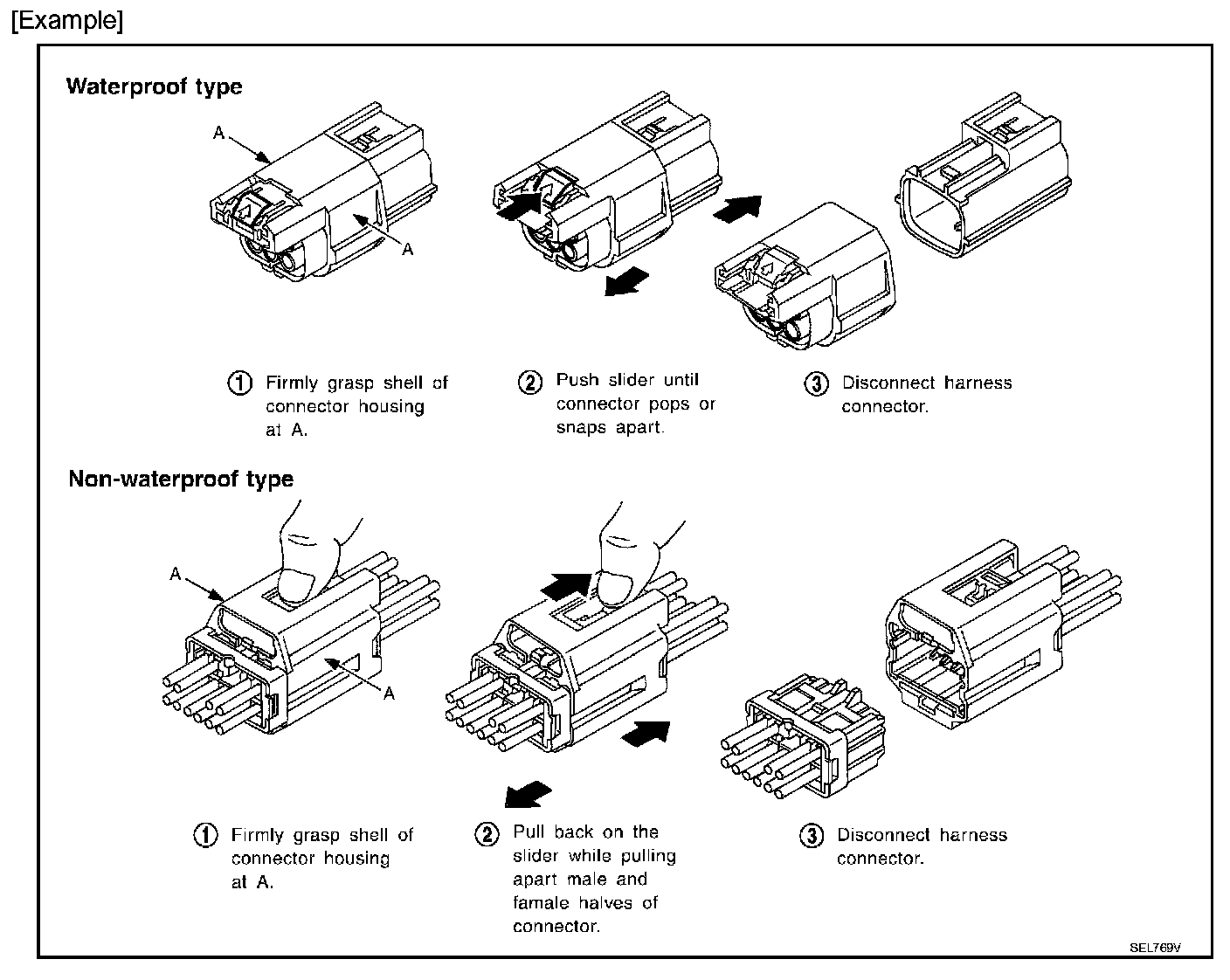 [Example]

Waterproof type

A

A

① Firmly grasp shell of connector housing at A.

② Push slider until connector pops or snaps apart.

③ Disconnect harness connector.

Non-waterproof type

A

A

① Firmly grasp shell of connector housing at A.

② Pull back on the slider while pulling apart male and famale halves of connector.

③ Disconnect harness connector.

SEL769V