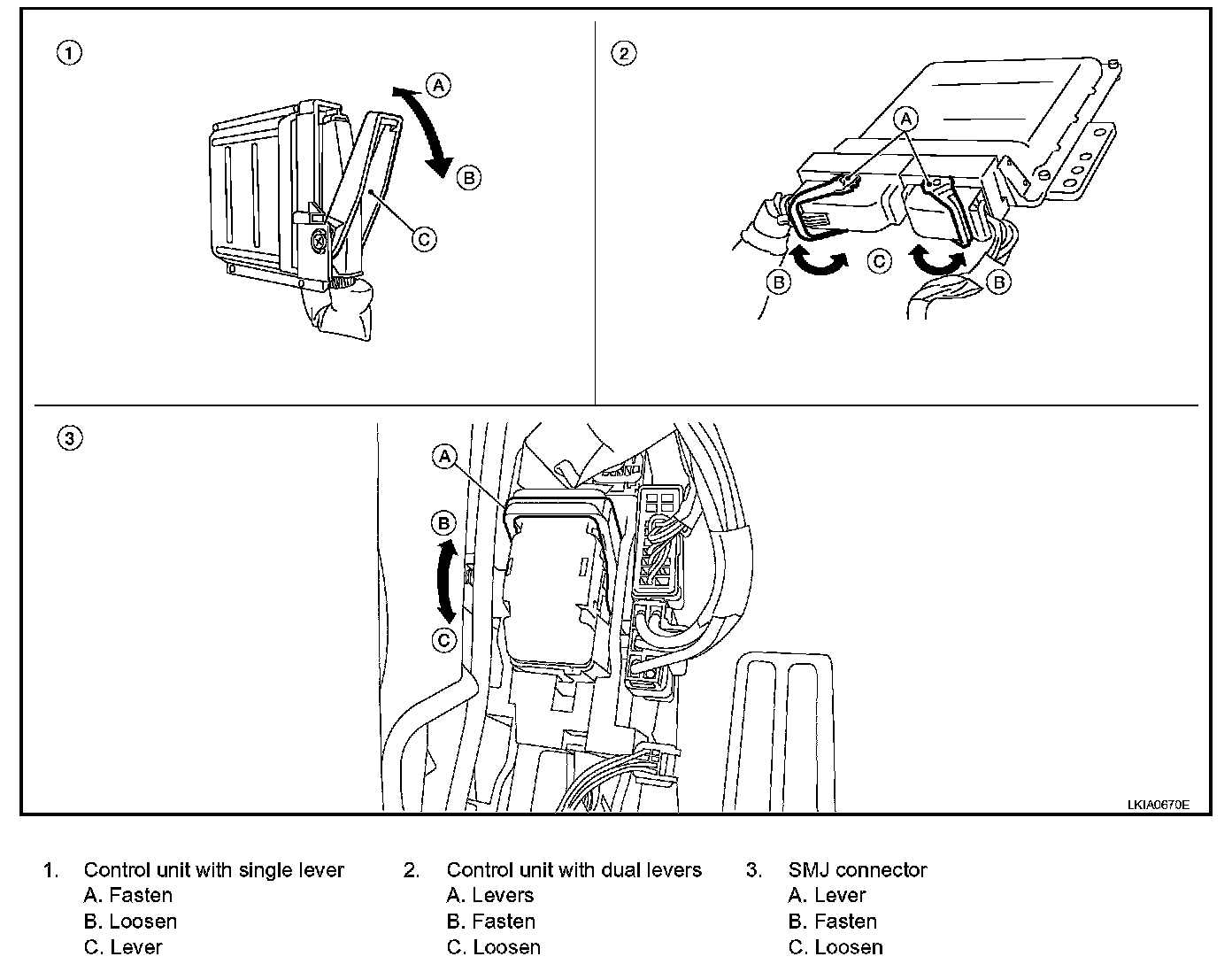 1

A

B

C

2

A

B

C

B

3

A

B

C

LKIA0670E

1. Control unit with single lever
A. Fasten
B. Loosen
C. Lever

2. Control unit with dual levers
A. Levers
B. Fasten
C. Loosen

3. SMJ connector
A. Lever
B. Fasten
C. Loosen