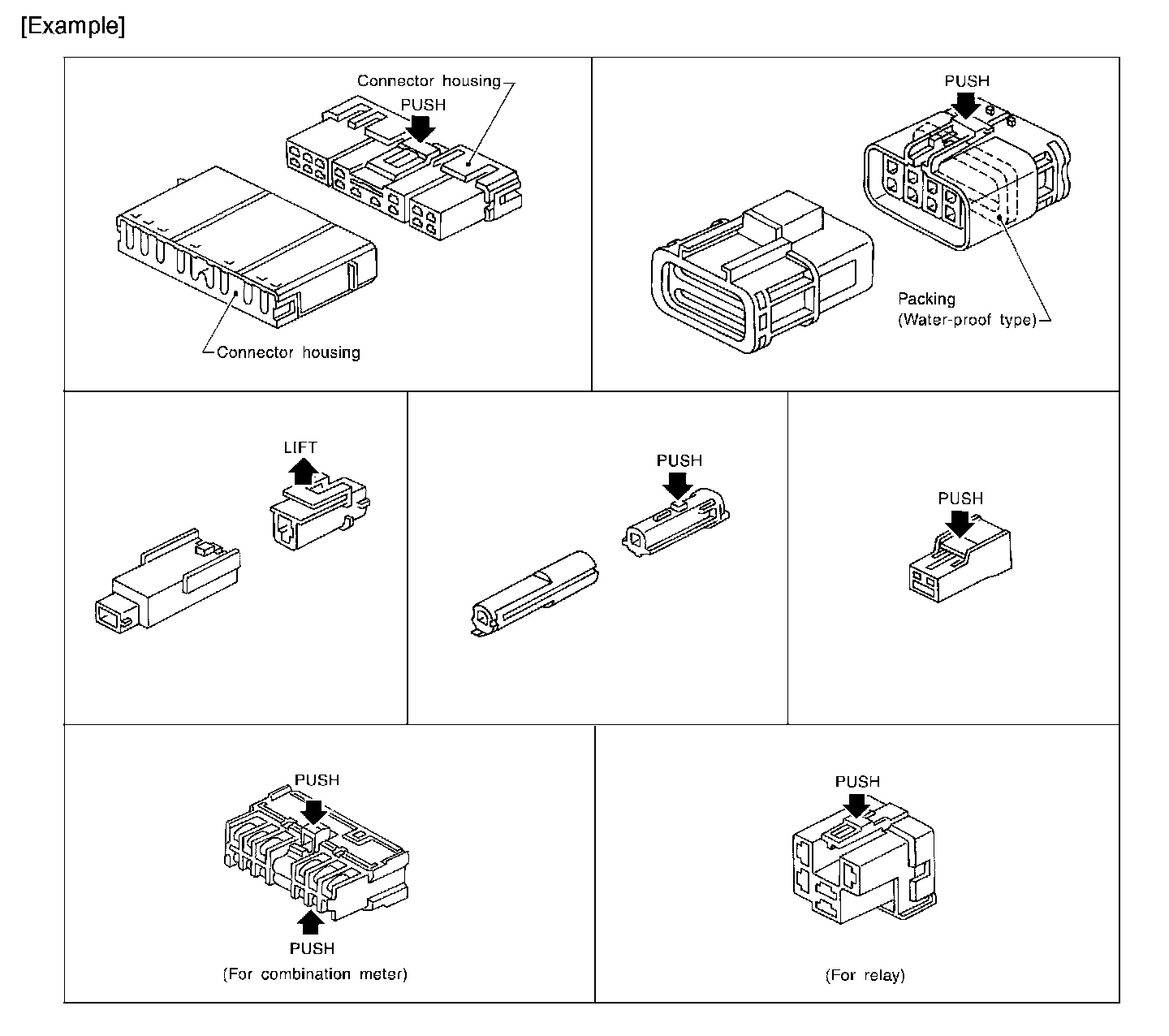 [Example]

Connector housing
PUSH
Connector housing

PUSH
Packing
(Water-proof type)

LIFT

PUSH

PUSH

PUSH
PUSH
(For combination meter)

PUSH
(For relay)