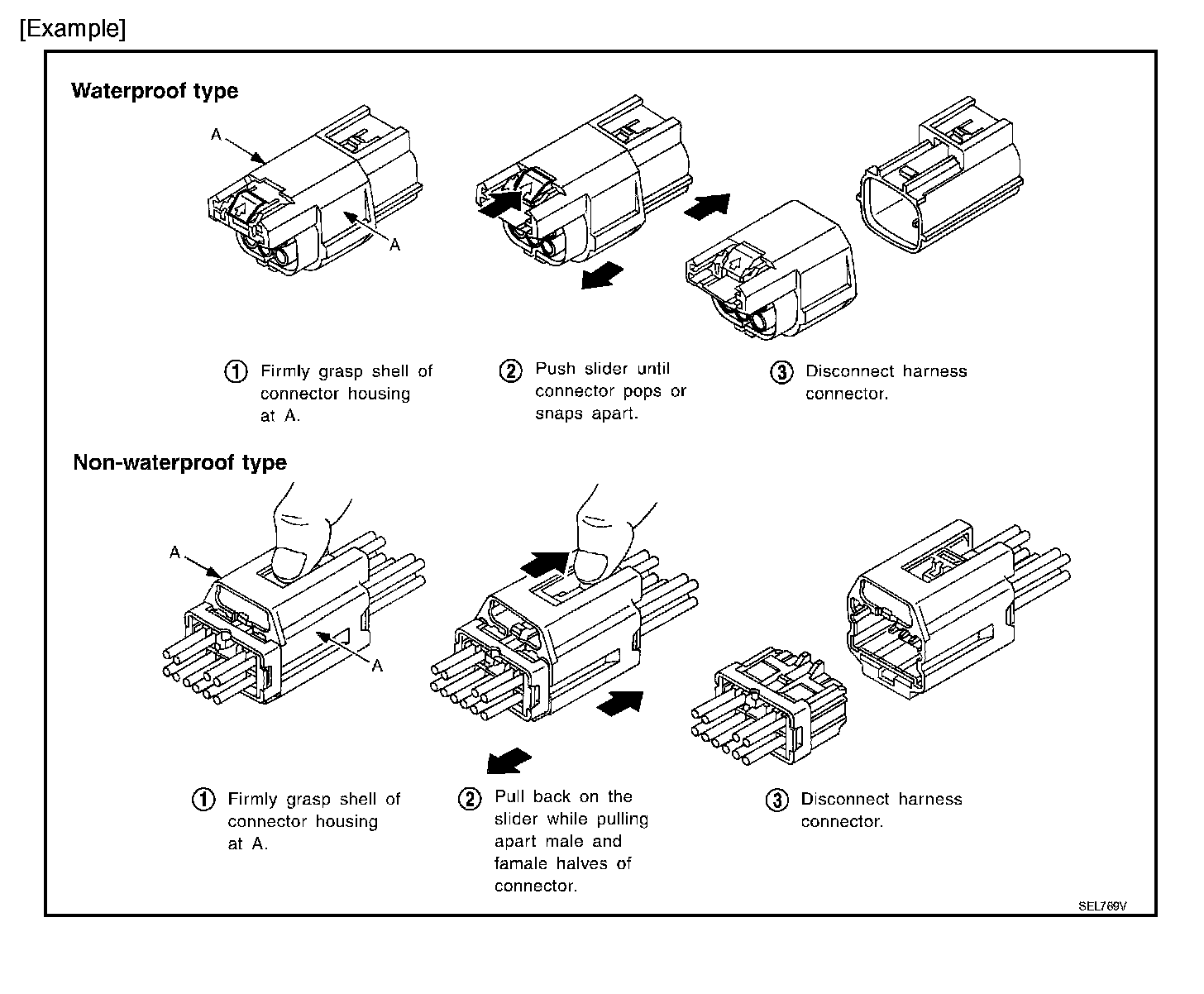 [Example]

Waterproof type

A

A

① Firmly grasp shell of connector housing at A.

② Push slider until connector pops or snaps apart.

③ Disconnect harness connector.

Non-waterproof type

A

A

① Firmly grasp shell of connector housing at A.

② Pull back on the slider while pulling apart male and famale halves of connector.

③ Disconnect harness connector.

SEL769V