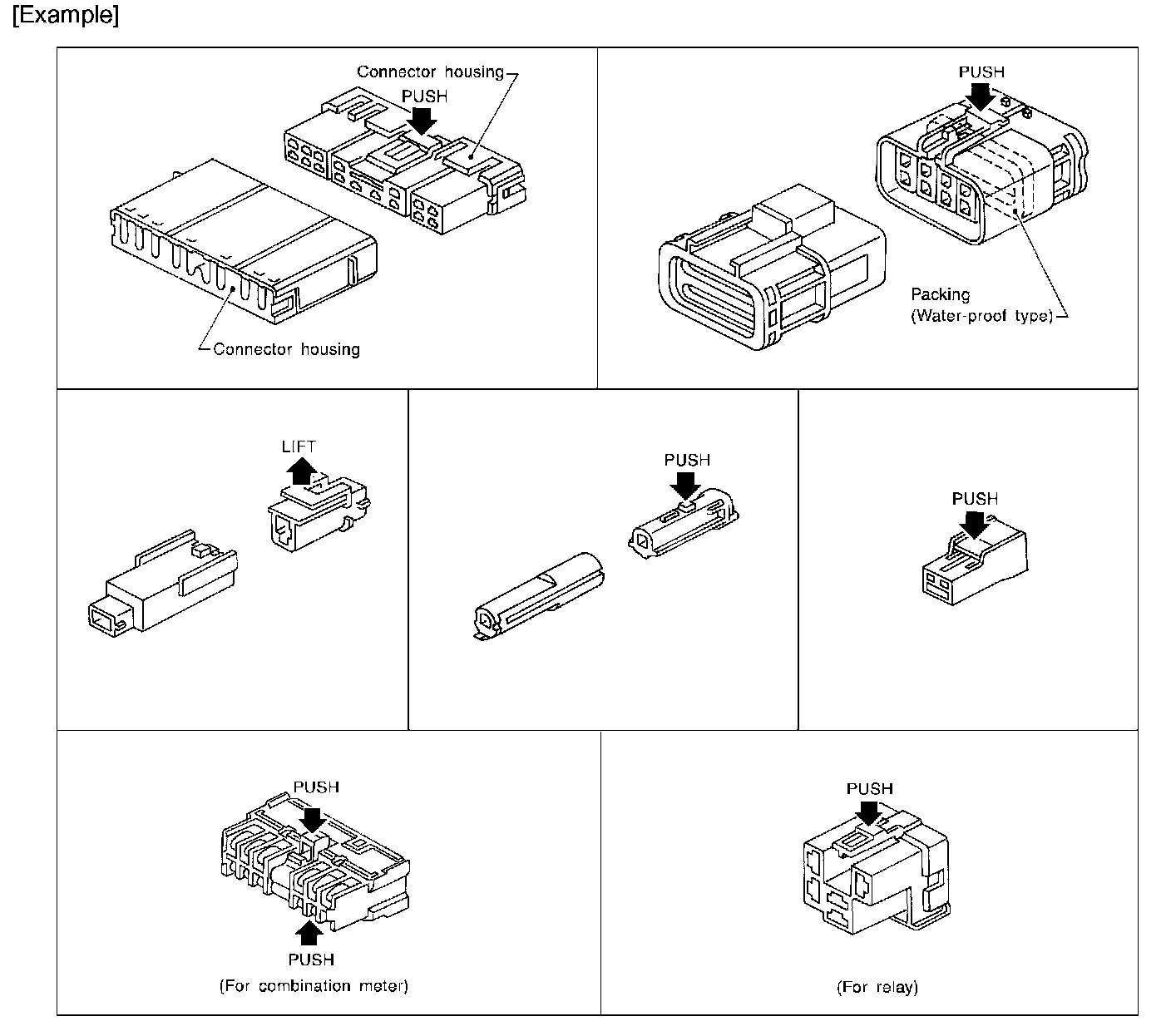 [Example]

Connector housing
PUSH
Connector housing

PUSH
Packing
(Water-proof type)

LIFT

PUSH

PUSH

PUSH
PUSH
(For combination meter)

PUSH
(For relay)