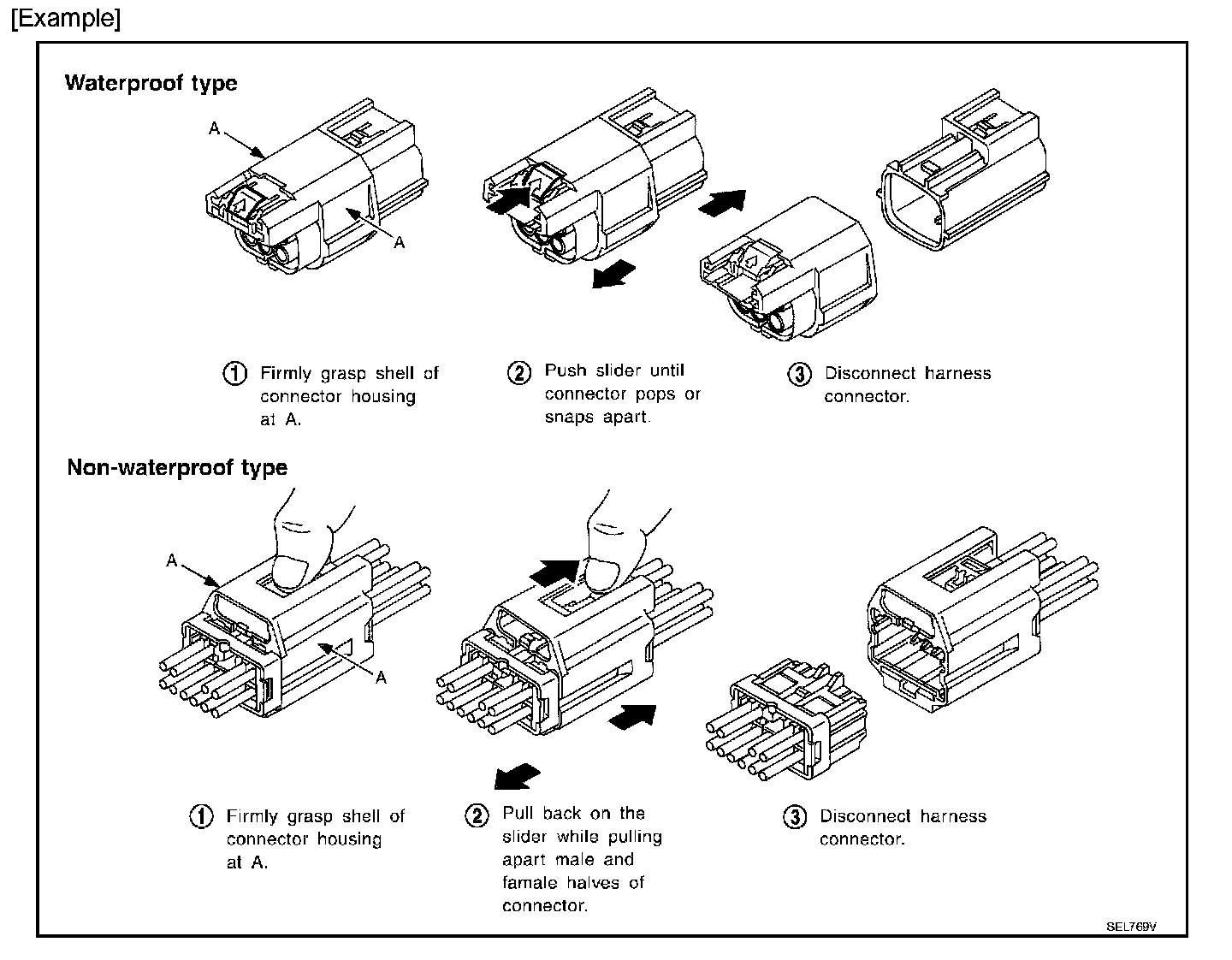 [Example]

Waterproof type

A

A

① Firmly grasp shell of connector housing at A.

② Push slider until connector pops or snaps apart.

③ Disconnect harness connector.

Non-waterproof type

A

A

① Firmly grasp shell of connector housing at A.

② Pull back on the slider while pulling apart male and famale halves of connector.

③ Disconnect harness connector.

SEL769V