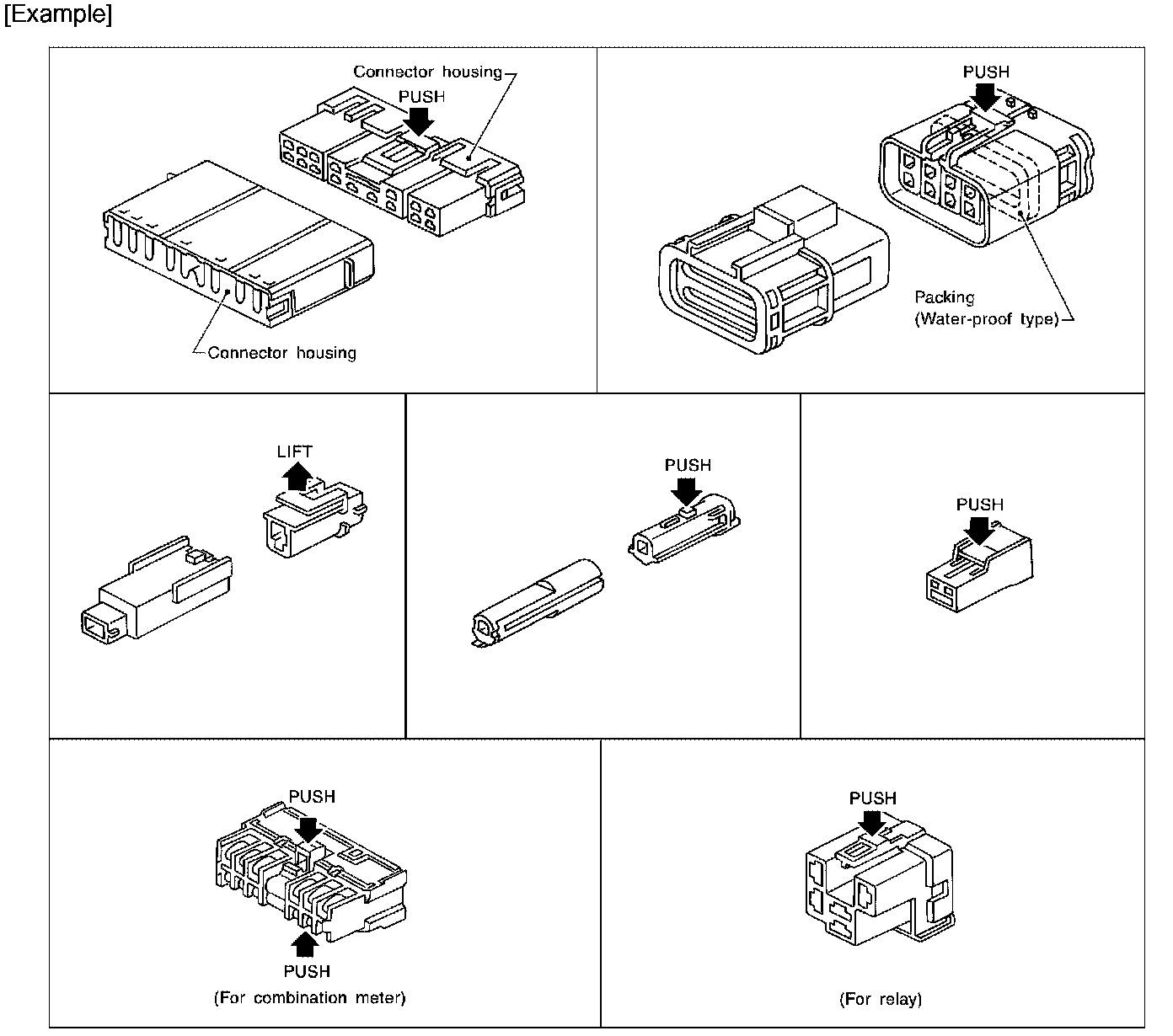 [Example]

Connector housing
PUSH
Connector housing

PUSH
Packing
(Water-proof type)

LIFT

PUSH

PUSH

PUSH
PUSH
(For combination meter)

PUSH
(For relay)