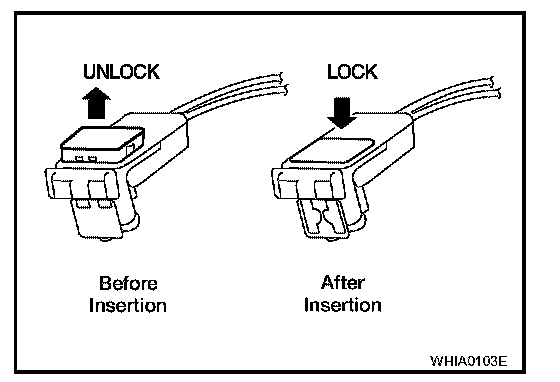 UNLOCK

LOCK

Before Insertion

After Insertion

WHIA0103E