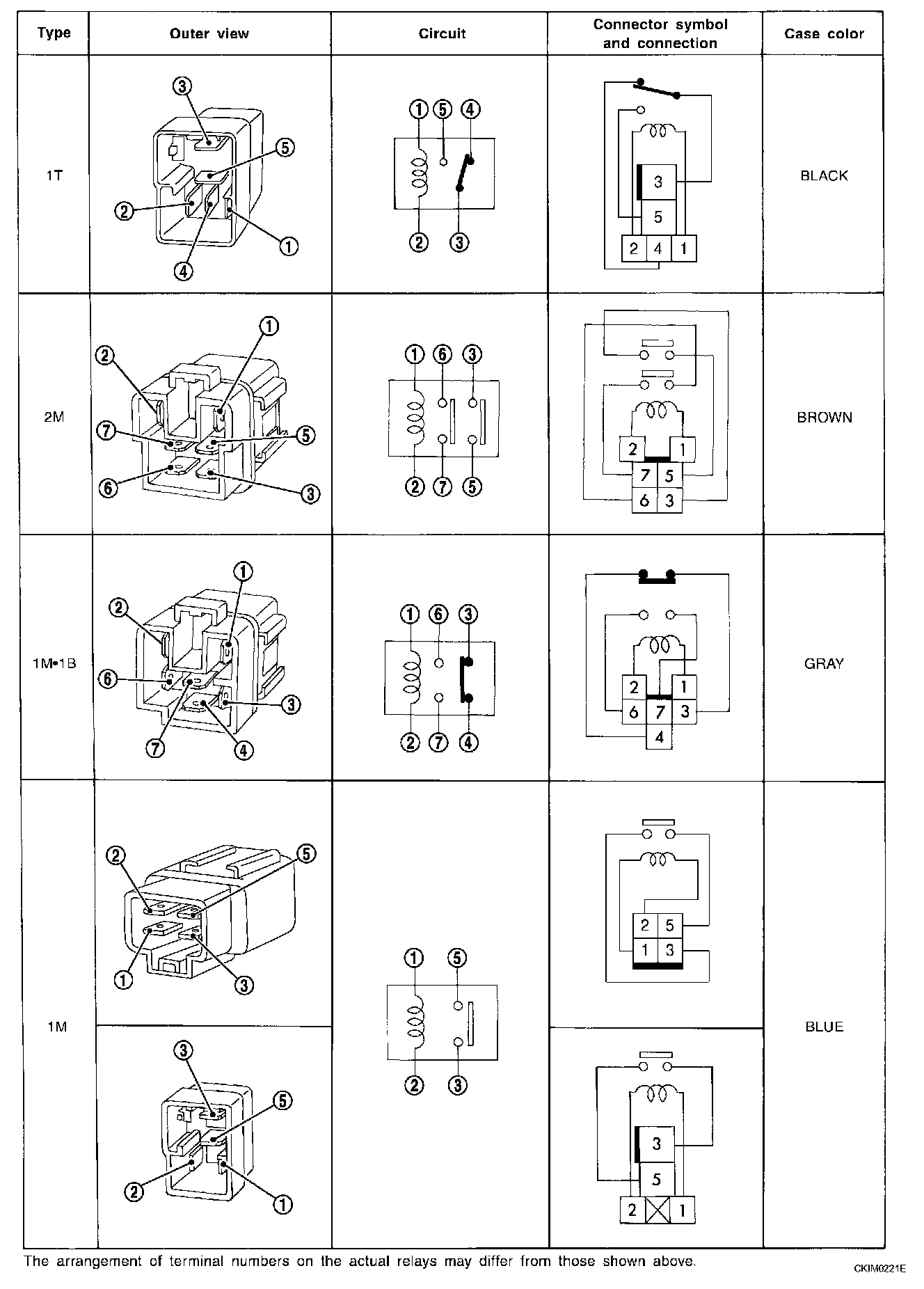 | Type | Outer view | Circuit | Connector symbol and connection | Case color |
|---|---|---|---|---|
| 1T | ③ ⑤ ② ① ④ | ① ⑤ ④ ② ③ | 3 5 2 4 1 | BLACK |
| 2M | ① ② ⑦ ⑤ ⑥ ③ | ① ⑥ ③ ② ⑦ ⑤ | 2 1 7 5 6 3 | BROWN |
| 1M•1B | ① ② ⑥ ③ ⑦ ④ | ① ⑥ ③ ② ⑦ ④ | 2 1 6 7 3 4 | GRAY |
| 1M | ② ⑤ ① ③ | ① ⑤ ② ③ | 2 5 1 3 | BLUE |
| | ③ ⑤ ② ① | | 3 5 2 1 | |

The arrangement of terminal numbers on the actual relays may differ from those shown above.

CKIM0221E