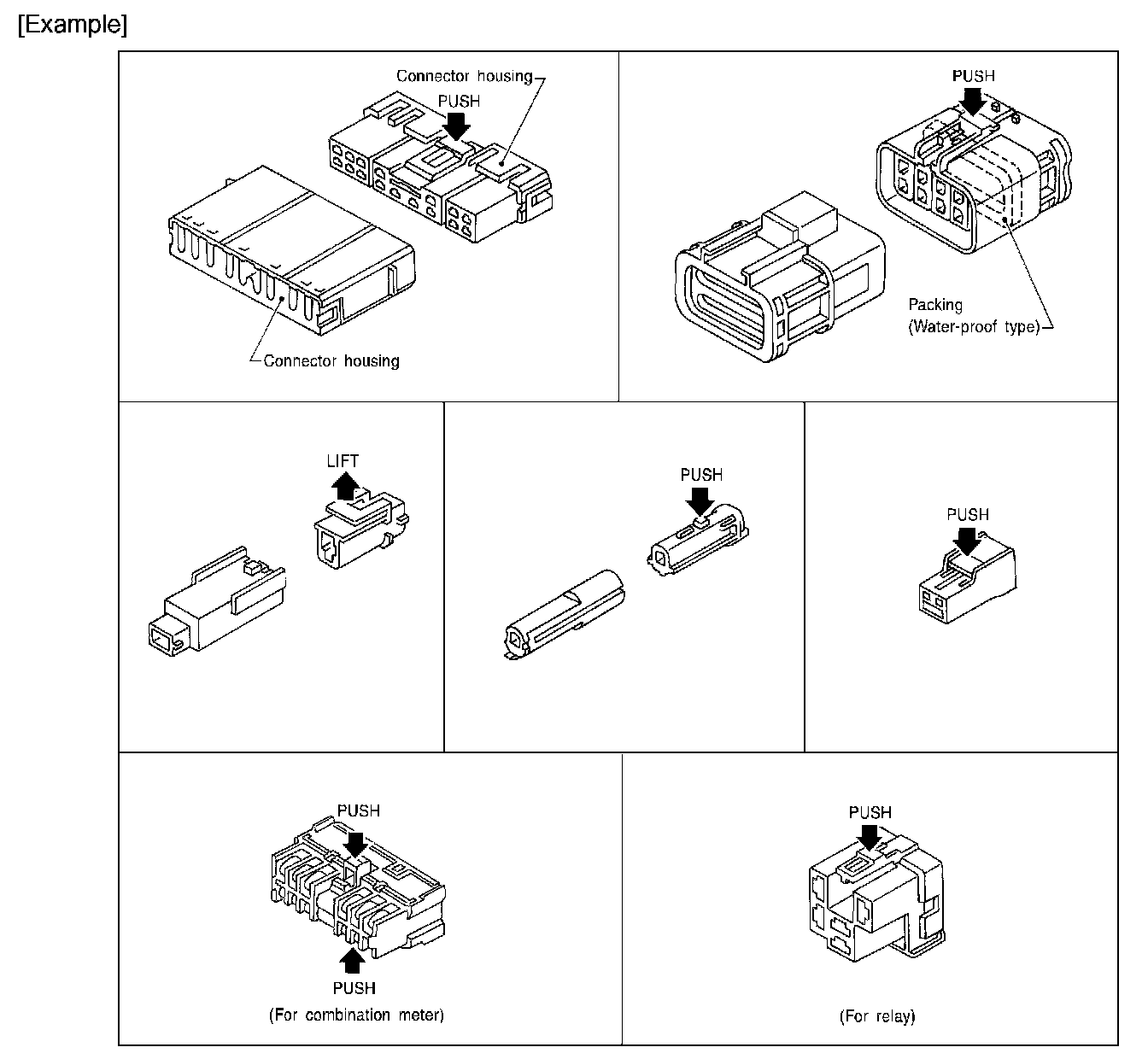 [Example]

Connector housing
PUSH
Connector housing

PUSH
Packing
(Water-proof type)

LIFT

PUSH

PUSH

PUSH
PUSH
(For combination meter)

PUSH
(For relay)