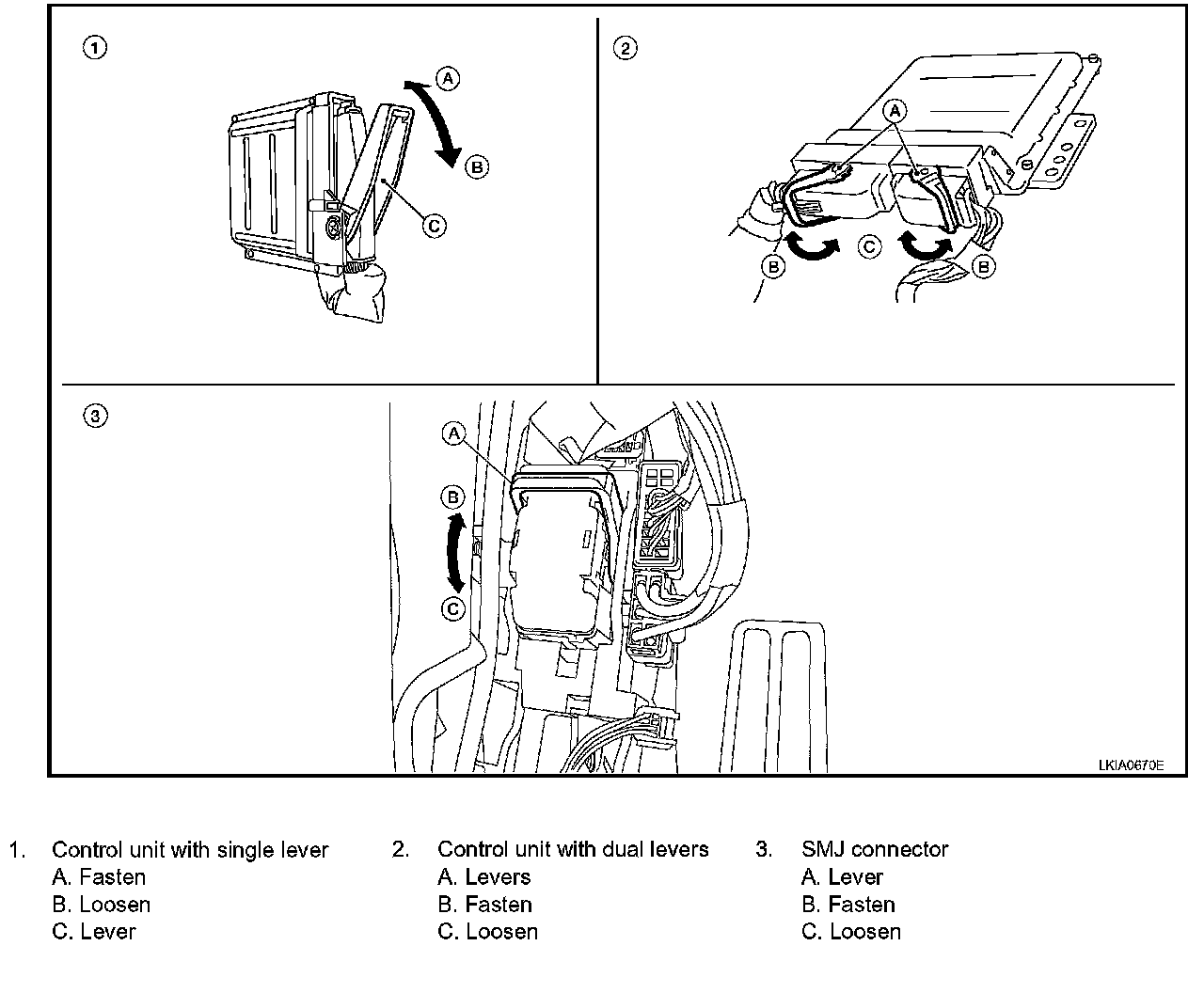 1
A
B
C

2
A
B
C
B

3
A
B
C

LKIA0670E

1. Control unit with single lever
A. Fasten
B. Loosen
C. Lever

2. Control unit with dual levers
A. Levers
B. Fasten
C. Loosen

3. SMJ connector
A. Lever
B. Fasten
C. Loosen