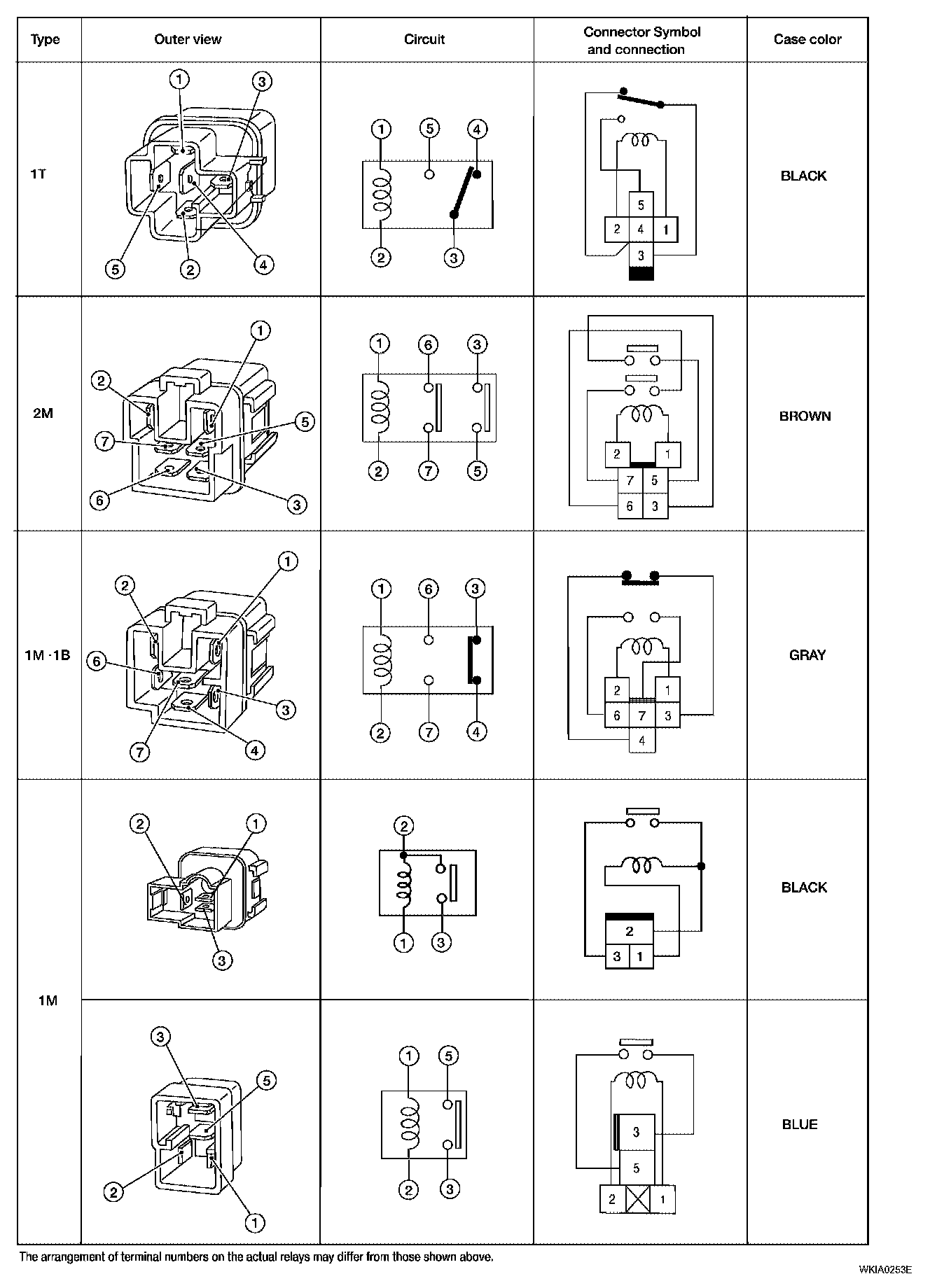 | Type | Outer view | Circuit | Connector Symbol and connection | Case color |
|---|---|---|---|---|
| 1T | 1 3 5 2 4 | 1 5 4 2 3 | 5 2 4 1 3 | BLACK |
| 2M | 1 2 5 7 6 3 | 1 6 3 2 7 5 | 2 1 7 5 6 3 | BROWN |
| 1M · 1B | 1 2 6 3 7 4 | 1 6 3 2 7 4 | 2 1 6 7 3 4 | GRAY |
| 1M | 2 1 3 | 2 1 3 | 2 3 1 | BLACK |
| | 3 5 2 1 | 1 5 2 3 | 3 5 2 1 | BLUE |

The arrangement of terminal numbers on the actual relays may differ from those shown above.

WKIA0253E