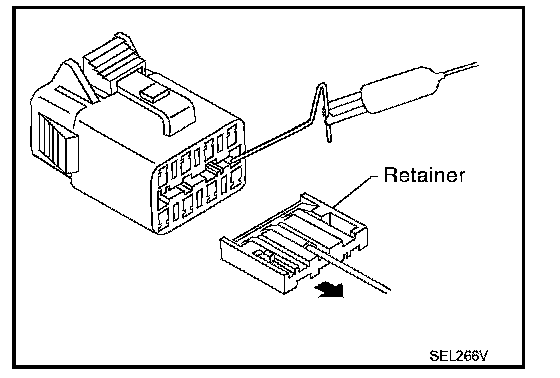 Retainer

SEL266V