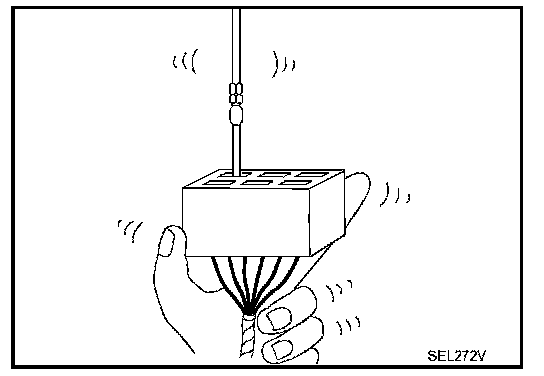 SEL272V