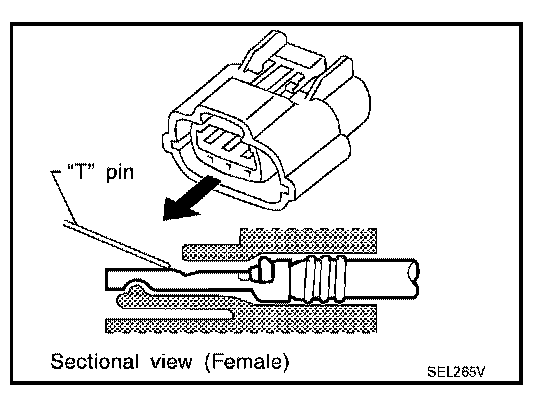 "T" pin

Sectional view (Female)

SEL265V