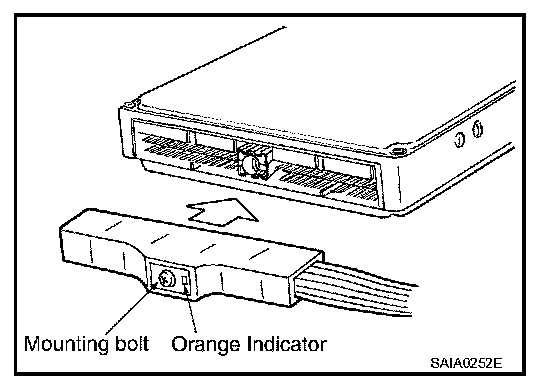 Mounting bolt Orange Indicator

SAIA0252E