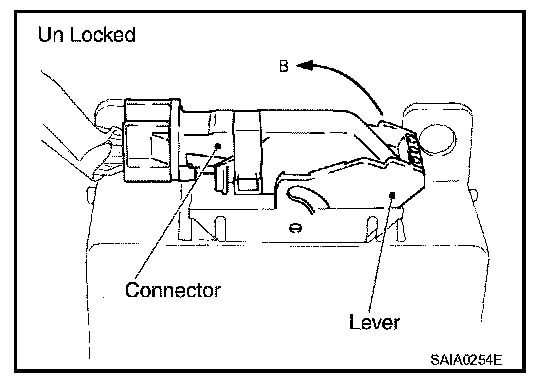 Un Locked

B

Connector

Lever

SAIA0254E