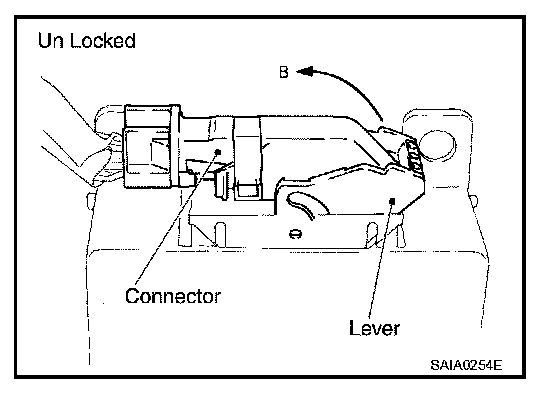 Un Locked

B

Connector

Lever

SAIA0254E