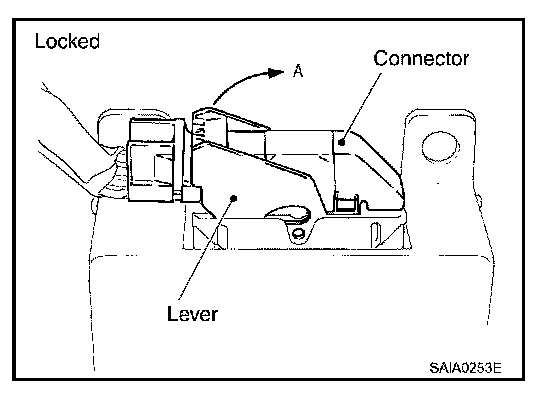 Locked

A

Connector

Lever

SAIA0253E